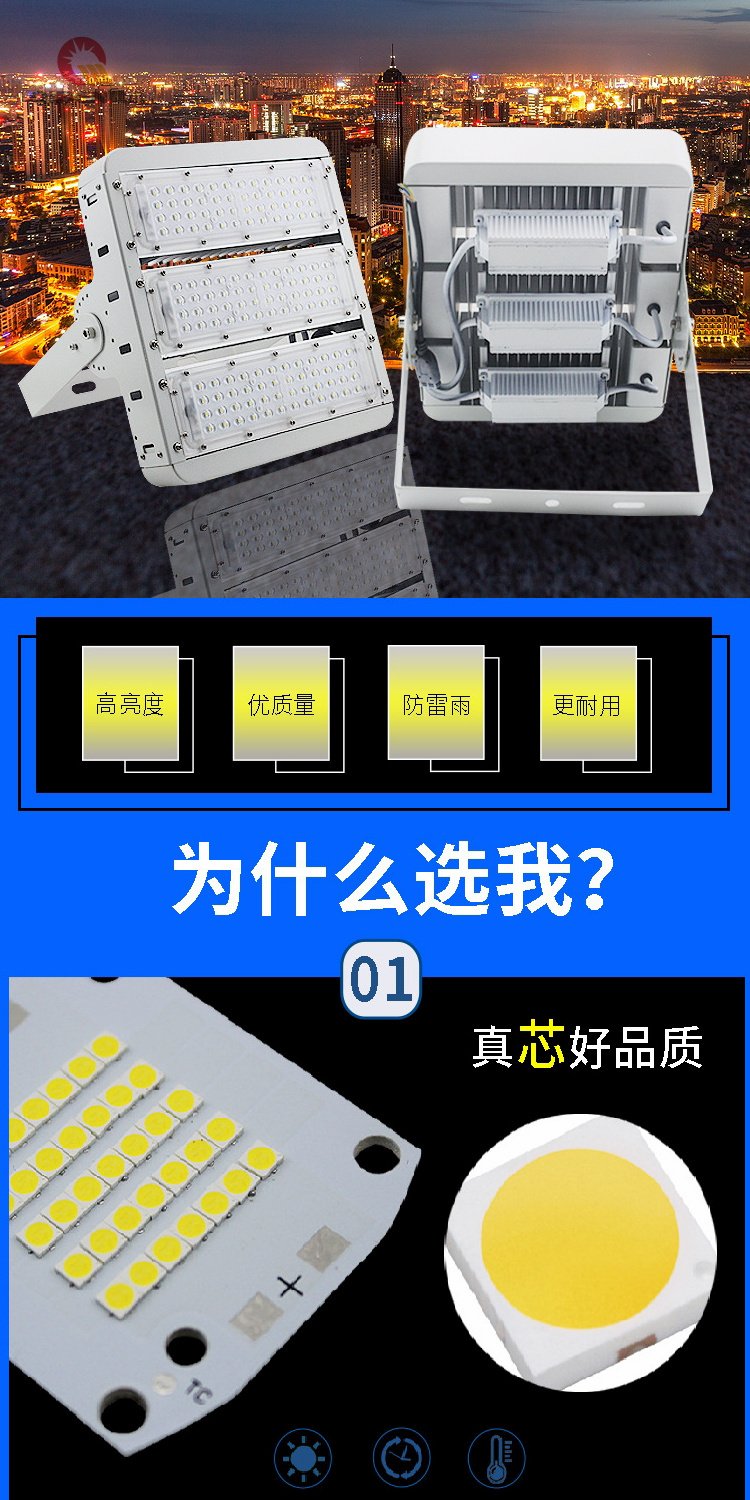 高亮度

优质量

防雷雨

更耐用

为什么选我?

01

真芯好品质

+

TC