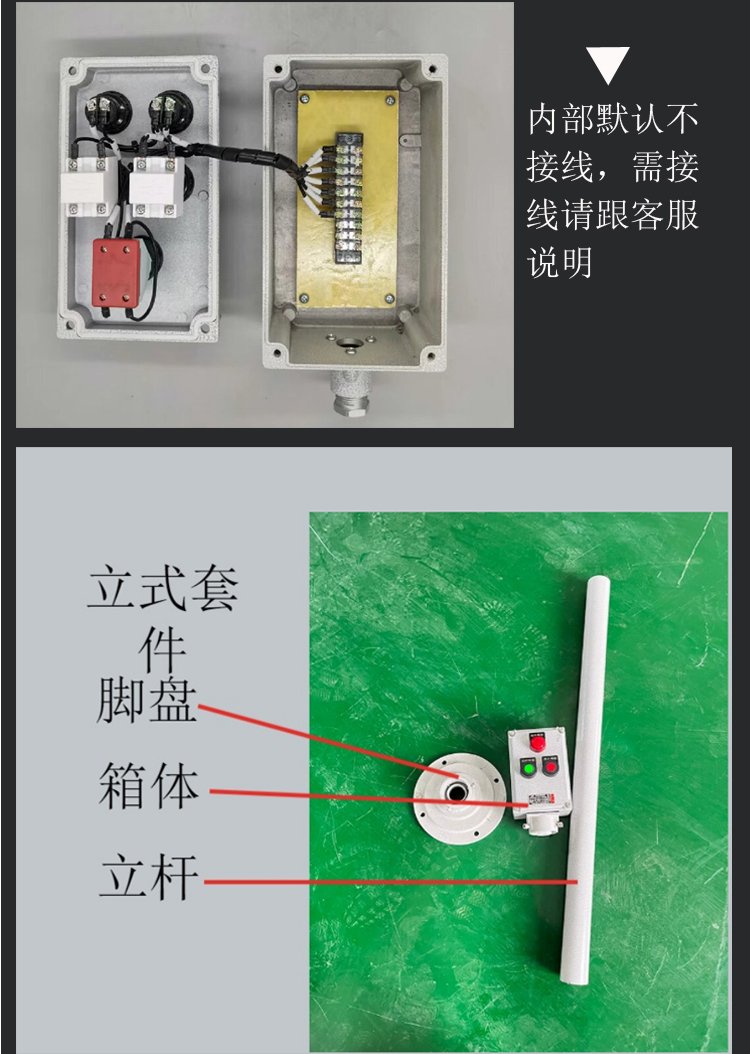 内部默认不接线，需接线请跟客服说明

立式套件

脚盘

箱体

立杆