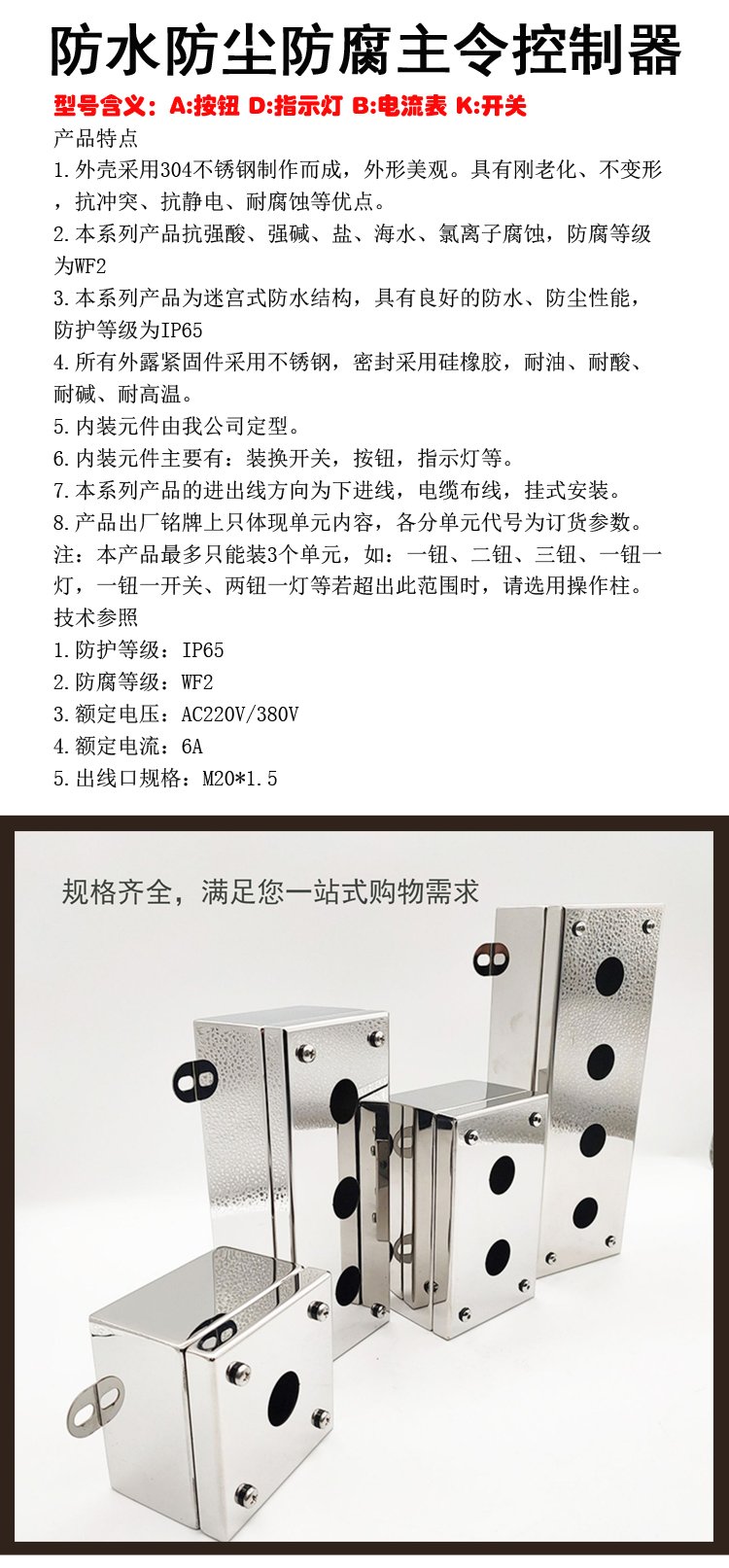 防水防尘防腐主令控制器

型号含义：A:按钮 D:指示灯 B:电流表 K:开关

产品特点

1.外壳采用304不锈钢制作而成，外形美观。具有刚老化、不变形，抗冲突、抗静电、耐腐蚀等优点。

2.本系列产品抗强酸、强碱、盐、海水、氯离子腐蚀，防腐等级为WF2

3.本系列产品为迷宫式防水结构，具有良好的防水、防尘性能，防护等级为IP65

4.所有外露紧固件采用不锈钢，密封采用硅橡胶，耐油、耐酸、耐碱、耐高温。

5.内装元件由我公司定型。

6.内装元件主要有：装换开关，按钮，指示灯等。

7.本系列产品的进出线方向为下进线，电缆布线，挂式安装。

8.产品出厂铭牌上只体现单元内容，各分单元代号为订货参数。

注：本产品最多只能装3个单元，如：一钮、二钮、三钮、一钮一灯，一钮一开关、两钮一灯等若超出此范围时，请选用操作柱。

技术参照

1.防护等级：IP65

2.防腐等级：WF2

3.额定电压：AC220V/380V

4.额定电流：6A

5.出线口规格：M20*1.5

规格齐全，满足您一站式购物需求