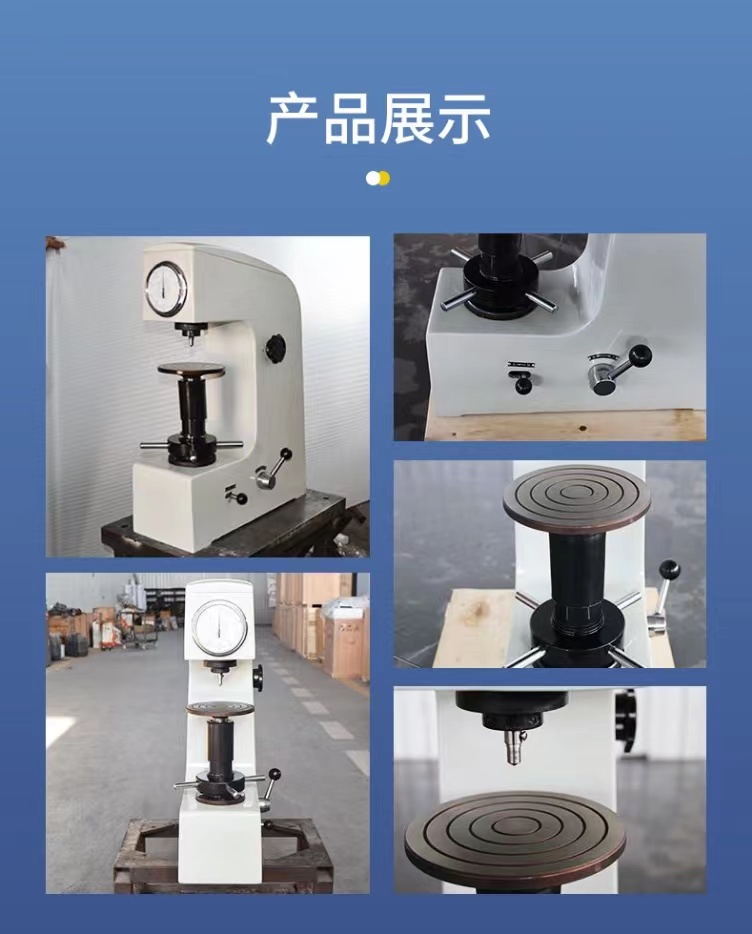 产品展示