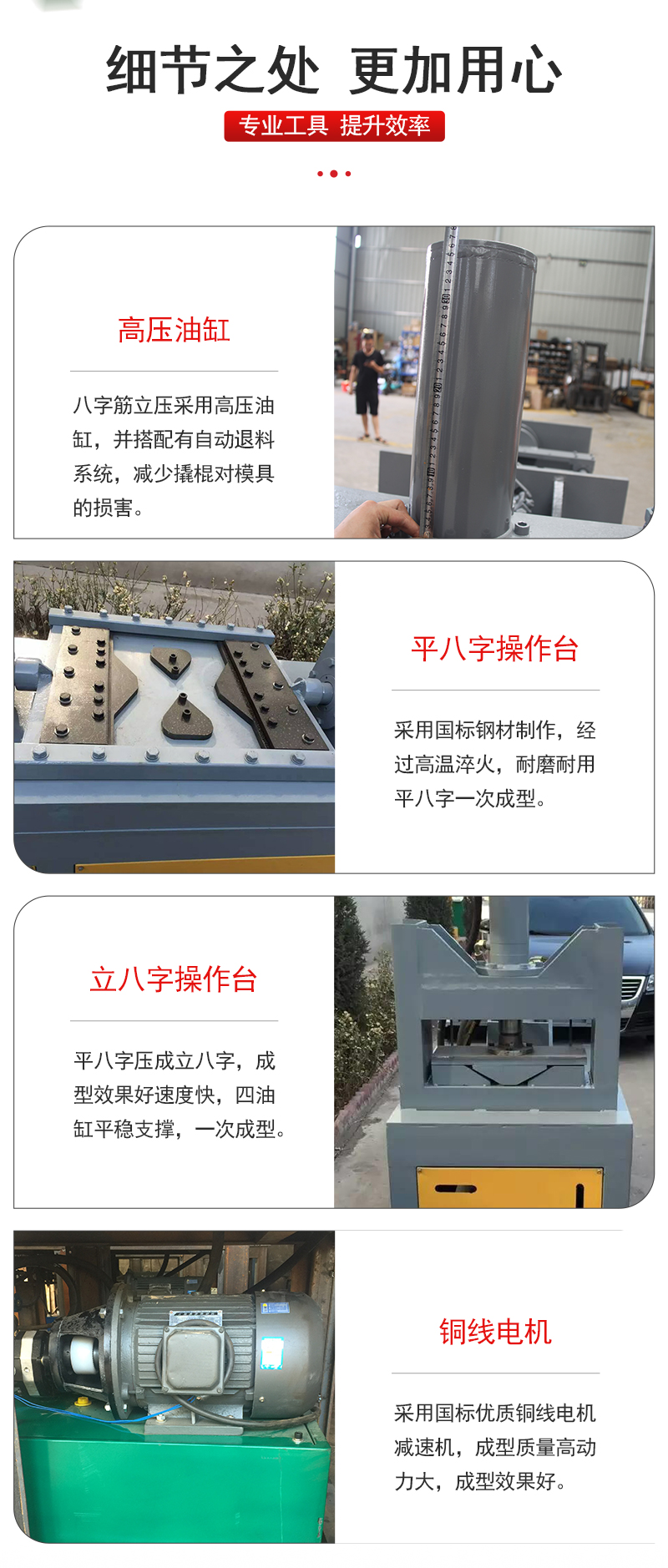 细节之处 更加用心

专业工具 提升效率

高压油缸

八字筋立压采用高压油缸，并搭配有自动退料系统，减少撬棍对模具的损害。

平八字操作台

采用国标钢材制作，经过高温淬火，耐磨耐用平八字一次成型。

立八字操作台

平八字压成立八字，成型效果好速度快，四油缸平稳支撑，一次成型。

铜线电机

采用国标优质铜线电机减速机，成型质量高动力大，成型效果好。