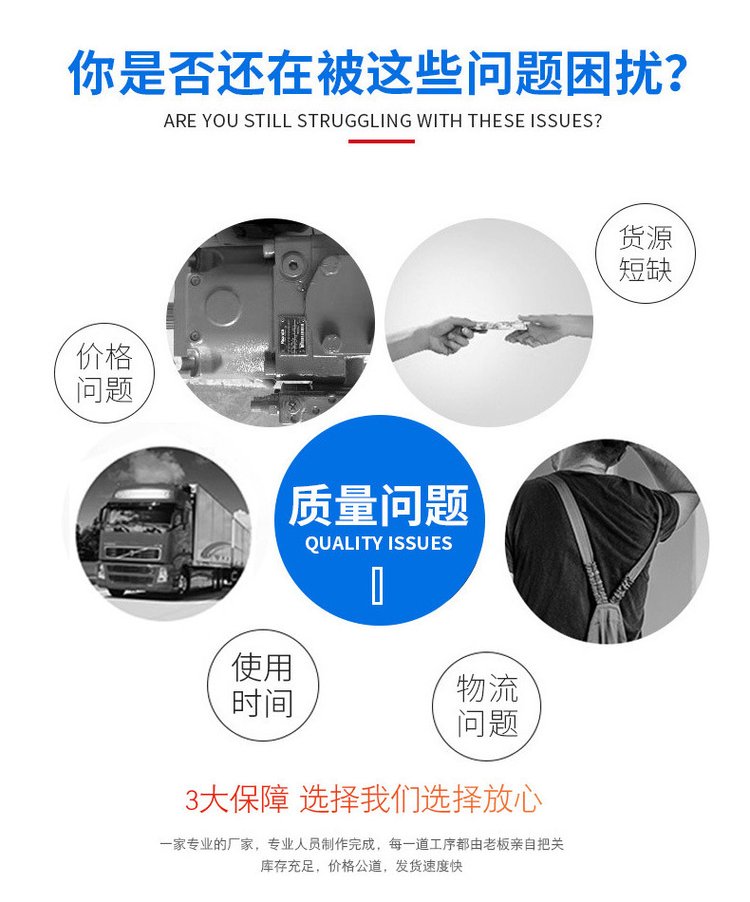 你是否还在被这些问题困扰？

ARE YOU STILL STRUGGLING WITH THESE ISSUES?

货源短缺

价格问题

质量问题

QUALITY ISSUES

使用时间

物流问题

3大保障 选择我们选择放心

一家专业的厂家，专业人员制作完成，每一道工序都由老板亲自把关

库存充足，价格公道，发货速度快