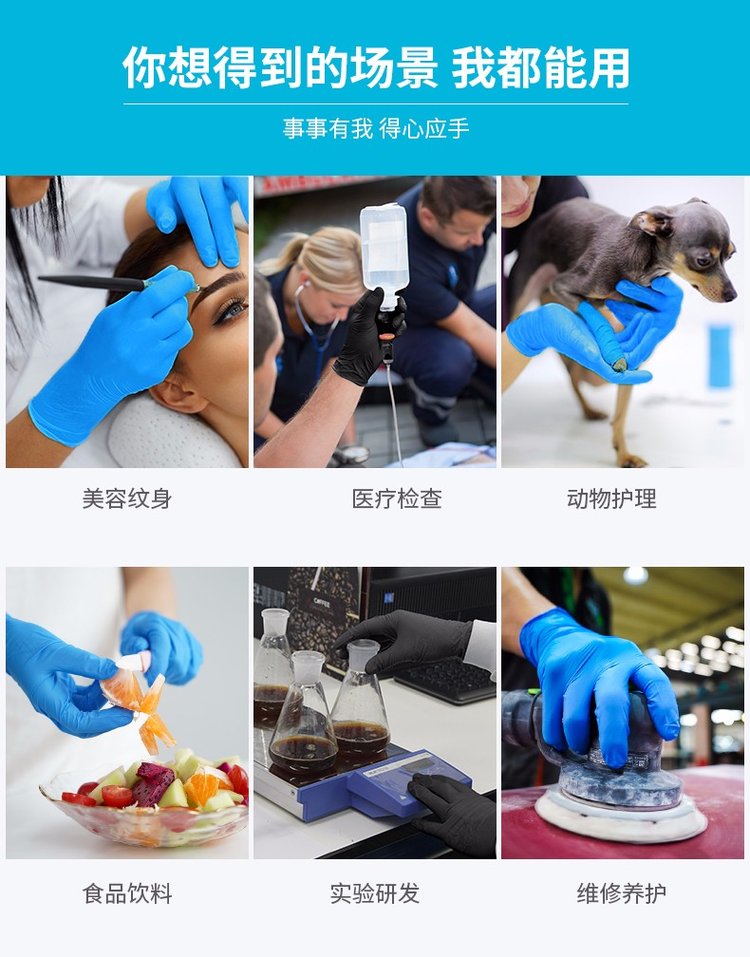 你想得到的场景 我都能用

事事有我 得心应手

美容纹身

医疗检查

动物护理

食品饮料

实验研发

维修养护