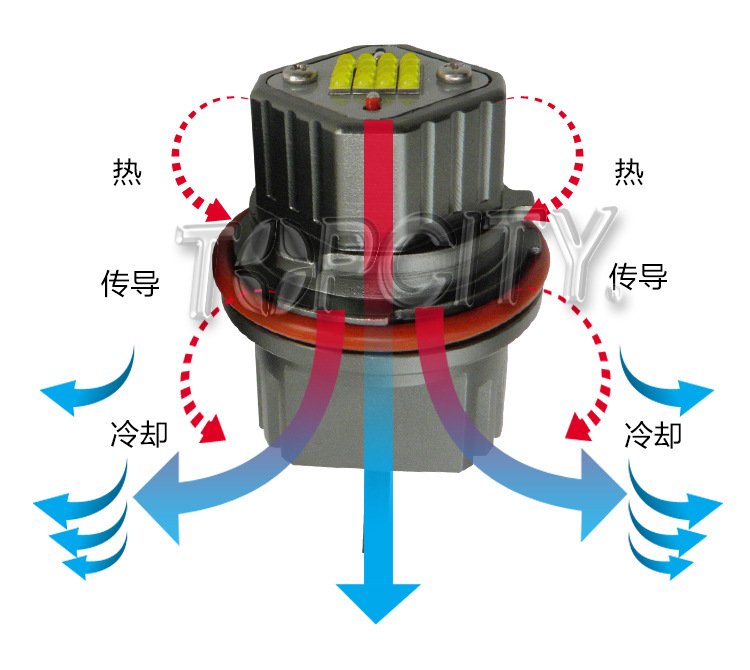 热
热
TOPCITY
传导
传导
冷却
冷却