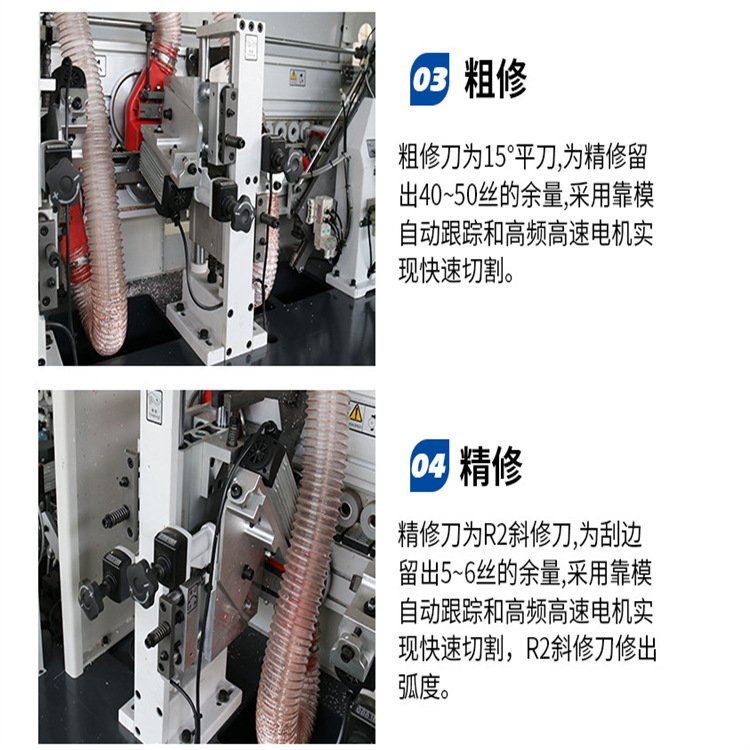 03 粗修

粗修刀为15°平刀,为精修留出40~50丝的余量,采用靠模自动跟踪和高频高速电机实现快速切割。

04 精修

精修刀为R2斜修刀,为刮边留出5~6丝的余量,采用靠模自动跟踪和高频高速电机实现快速切割，R2斜修刀修出弧度。