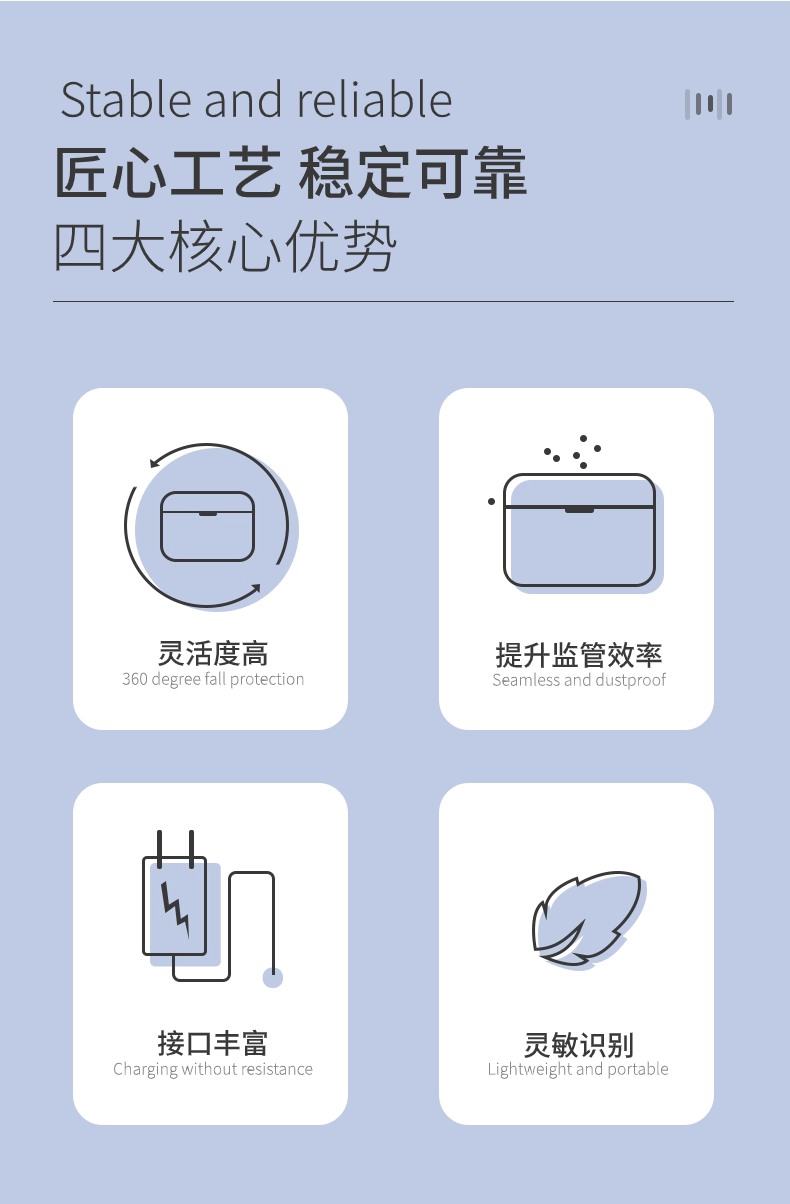 Stable and reliable

匠心工艺 稳定可靠

四大核心优势

灵活度高
360 degree fall protection

提升监管效率
Seamless and dustproof

接口丰富
Charging without resistance

灵敏识别
Lightweight and portable