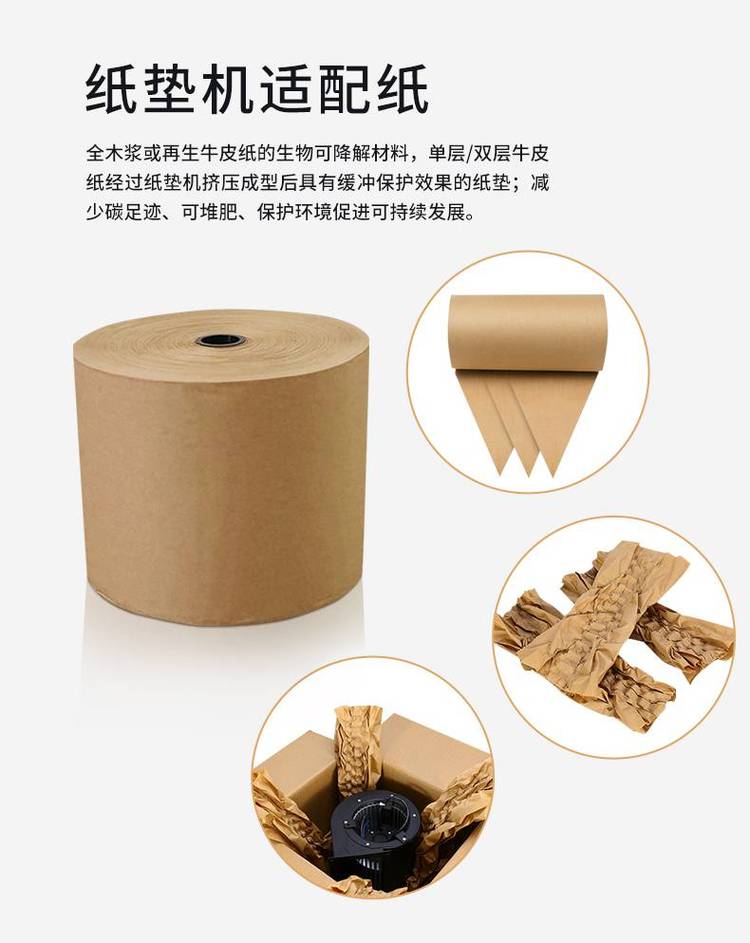 纸垫机适配纸

全木浆或再生牛皮纸的生物可降解材料，单层/双层牛皮纸经过纸垫机挤压成型后具有缓冲保护效果的纸垫；减少碳足迹、可堆肥、保护环境促进可持续发展。