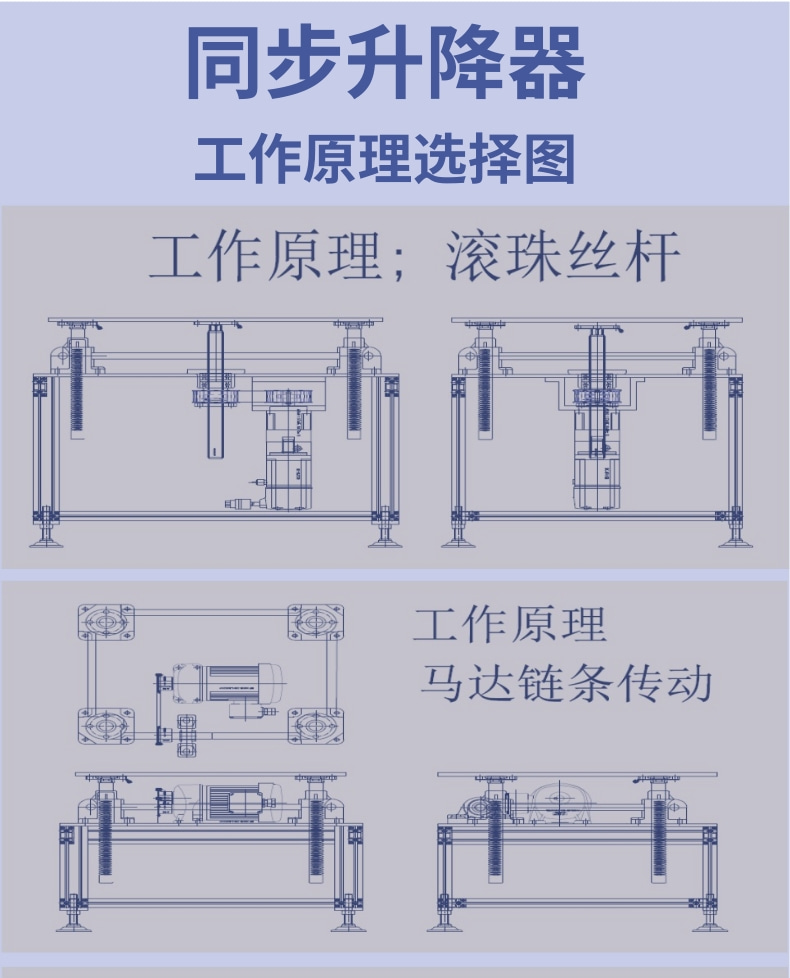 同步升降器

工作原理选择图

工作原理；滚珠丝杆

工作原理
马达链条传动