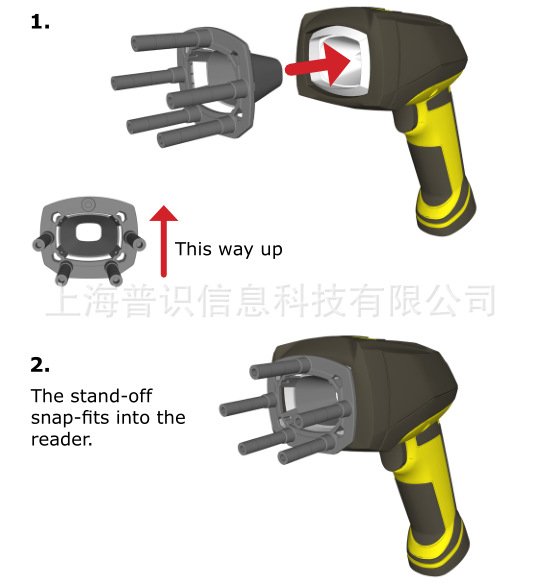 1.

This way up

上海普识信息科技有限公司

2.

The stand-off snap-fits into the reader.