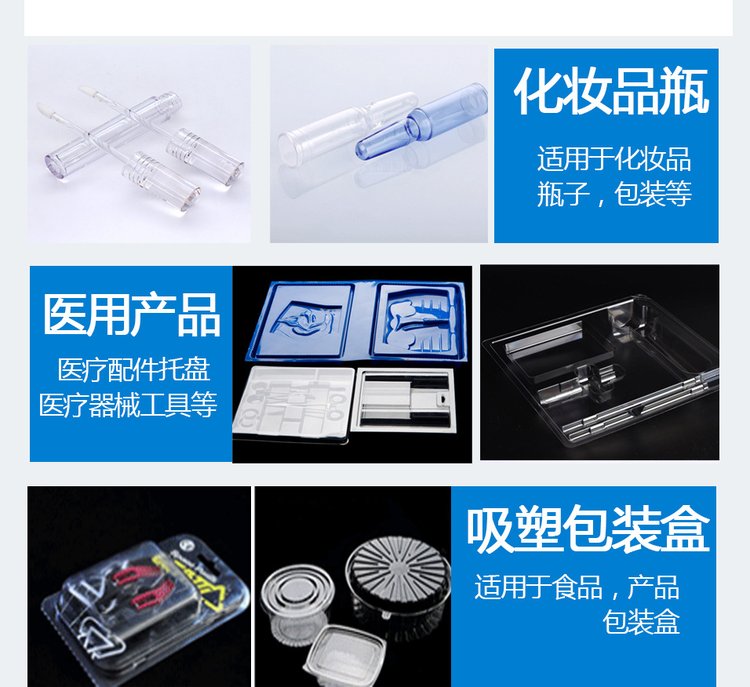 化妆品瓶

适用于化妆品瓶子，包装等

医用产品

医疗配件托盘
医疗器械工具等

吸塑包装盒

适用于食品，产品包装盒