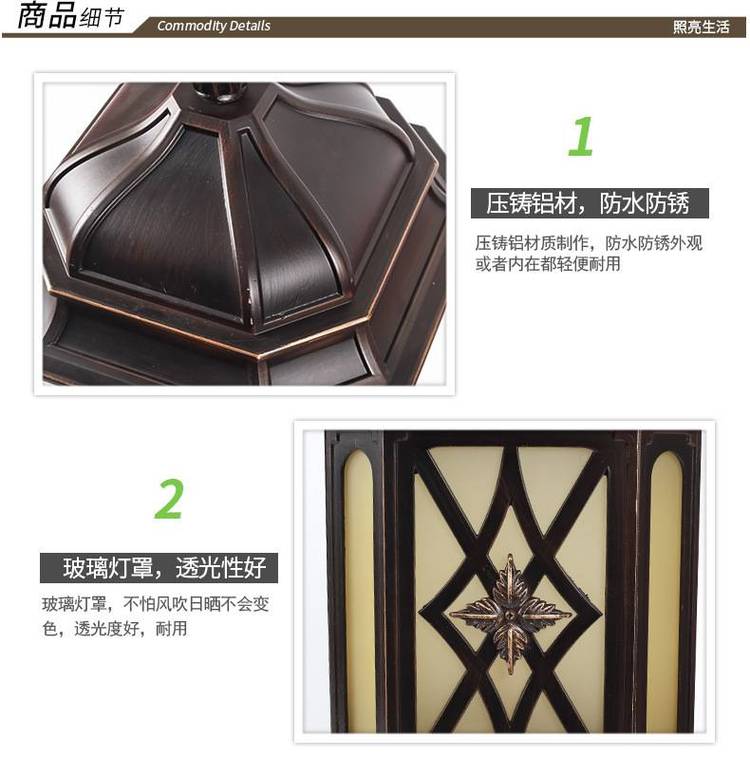 商品细节 Commodity Details 照亮生活

1

压铸铝材，防水防锈

压铸铝材质制作，防水防锈外观或者内在都轻便耐用

2

玻璃灯罩，透光性好

玻璃灯罩，不怕风吹日晒不会变色，透光度好，耐用