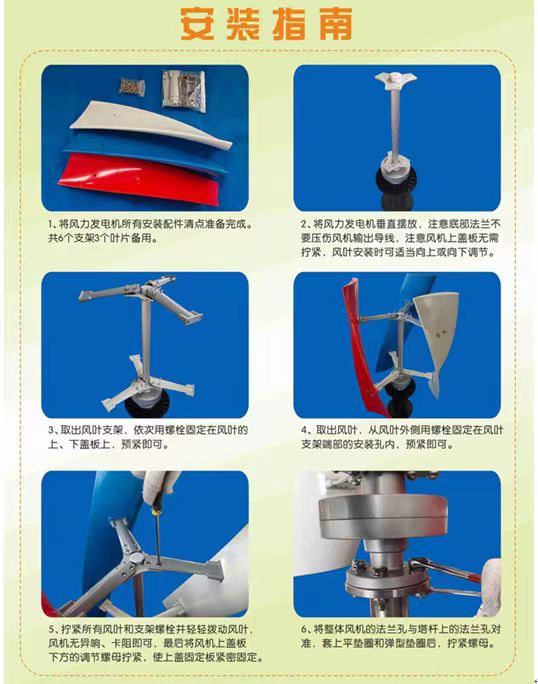 安装指南

1、将风力发电机所有安装配件清点准备完成。共6个支架3个叶片备用。

2、将风力发电机垂直摆放，注意底部法兰不要压伤风机输出导线，注意风机上盖板无需拧紧，风叶安装时可适当向上或向下调节。

3、取出风叶支架，依次用螺栓固定在风叶的上、下盖板上，预紧即可。

4、取出风叶，从风叶外侧用螺栓固定在风叶支架端部的安装孔内，预紧即可。

5、拧紧所有风叶和支架螺栓并轻轻拨动风叶，风机无异响、卡阻即可，最后将风机上盖板下方的调节螺母拧紧，使上盖固定板紧密固定。

6、将整体风机的法兰孔与塔杆上的法兰孔对准，套上平垫圈和弹型垫圈后，拧紧螺母。