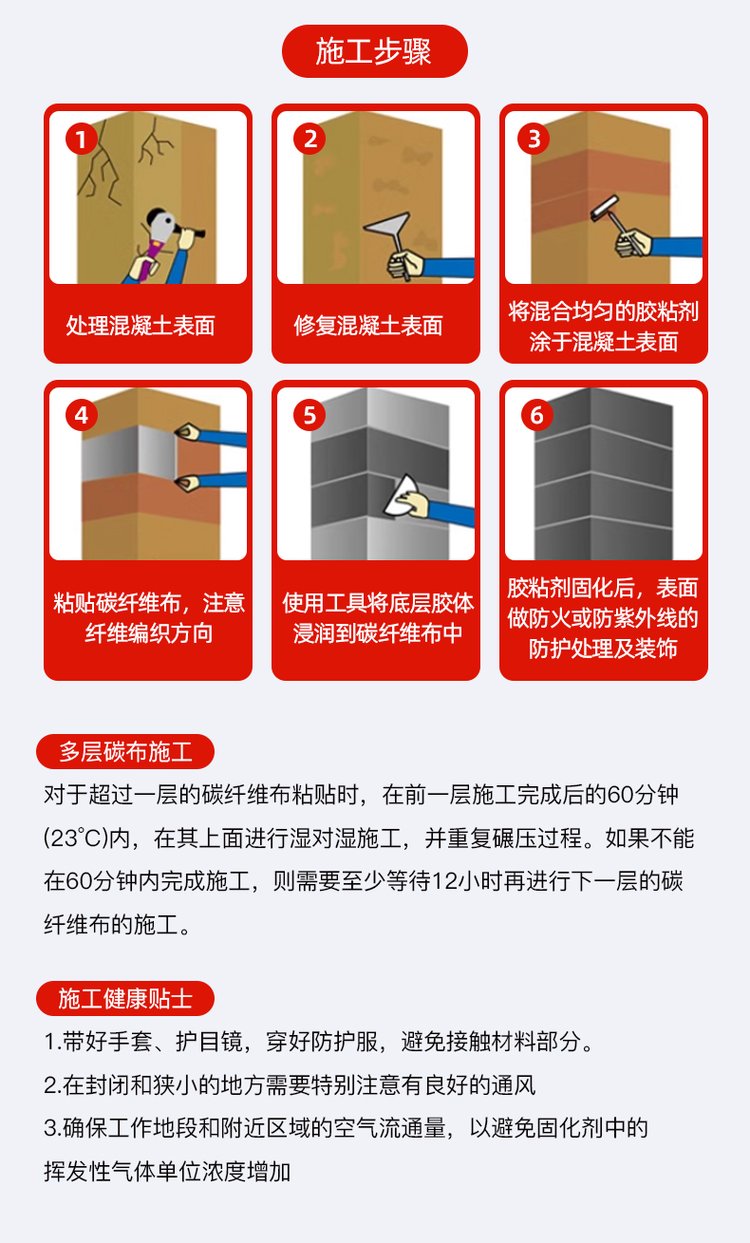 施工步骤

1
处理混凝土表面

2
修复混凝土表面

3
将混合均匀的胶粘剂涂于混凝土表面

4
粘贴碳纤维布，注意纤维编织方向

5
使用工具将底层胶体浸润到碳纤维布中

6
胶粘剂固化后，表面做防火或防紫外线的防护处理及装饰

多层碳布施工
对于超过一层的碳纤维布粘贴时，在前一层施工完成后的60分钟(23°C)内，在其上面进行湿对湿施工，并重复碾压过程。如果不能在60分钟内完成施工，则需要至少等待12小时再进行下一层的碳纤维布的施工。

施工健康贴士
1.带好手套、护目镜，穿好防护服，避免接触材料部分。
2.在封闭和狭小的地方需要特别注意有良好的通风
3.确保工作地段和附近区域的空气流通量，以避免固化剂中的挥发性气体单位浓度增加