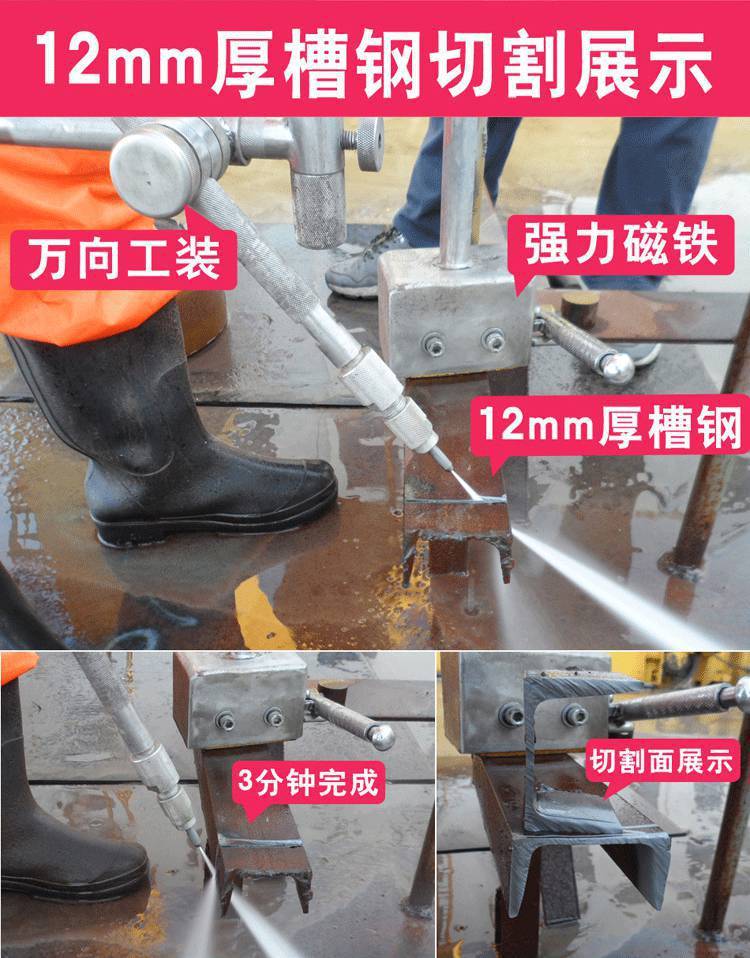 12mm厚槽钢切割展示

万向工装

强力磁铁

12mm厚槽钢

3分钟完成

切割面展示