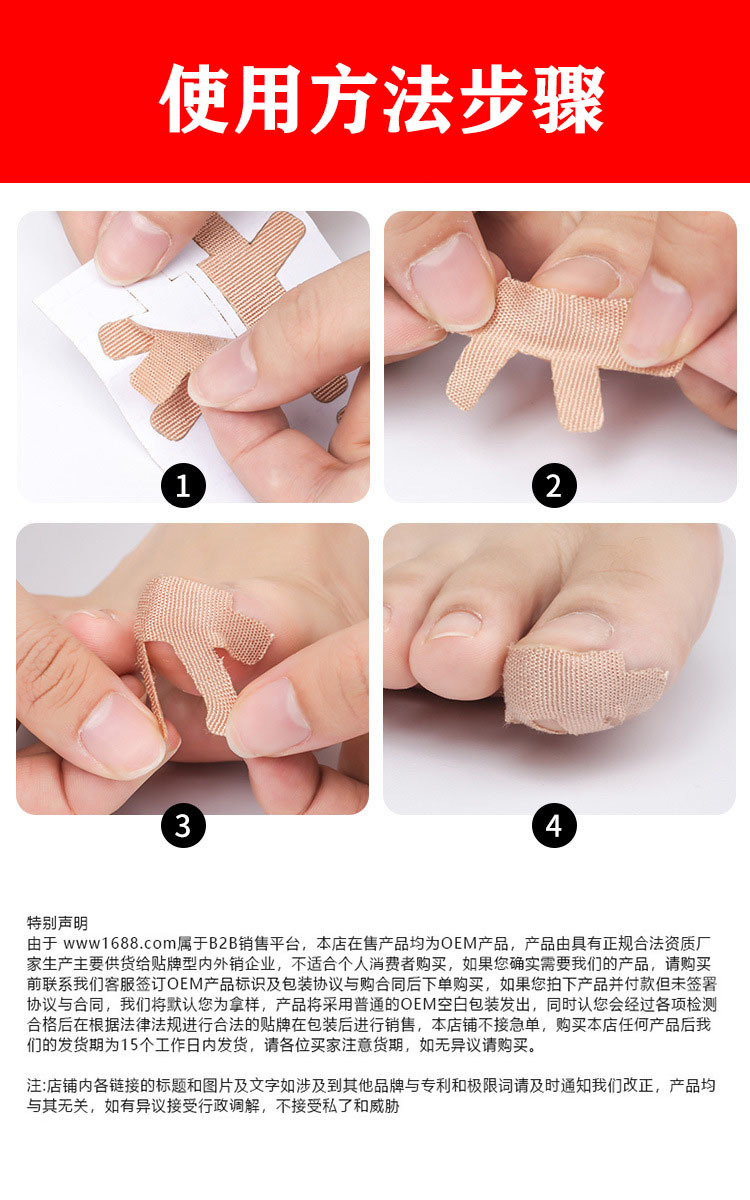 使用方法步骤

1

2

3

4

特别声明
由于 www1688.com属于B2B销售平台，本店在售产品均为OEM产品，产品由具有正规合法资质厂家生产主要供货给贴牌型内外销企业，不适合个人消费者购买，如果您确实需要我们的产品，请购买前联系我们客服签订OEM产品标识及包装协议与购合同后下单购买，如果您拍下产品并付款但未签署协议与合同，我们将默认您为拿样，产品将采用普通的OEM空白包装发出，同时认您会经过各项检测合格后在根据法律法规进行合法的贴牌在包装后进行销售，本店铺不接急单，购买本店任何产品后我们的发货期为15个工作日内发货，请各位买家注意货期，如无异议请购买。

注:店铺内各链接的标题和图片及文字如涉及到其他品牌与专利和极限词请及时通知我们改正，产品均与其无关，如有异议接受行政调解，不接受私了和威胁