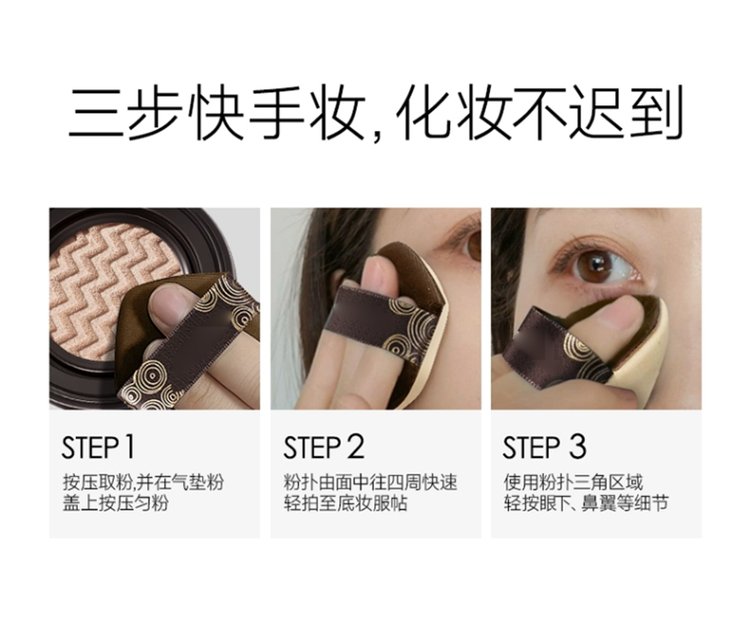 三步快手妆，化妆不迟到

STEP 1
按压取粉,并在气垫粉盖上按压匀粉

STEP 2
粉扑由面中往四周快速轻拍至底妆服帖

STEP 3
使用粉扑三角区域轻按眼下、鼻翼等细节