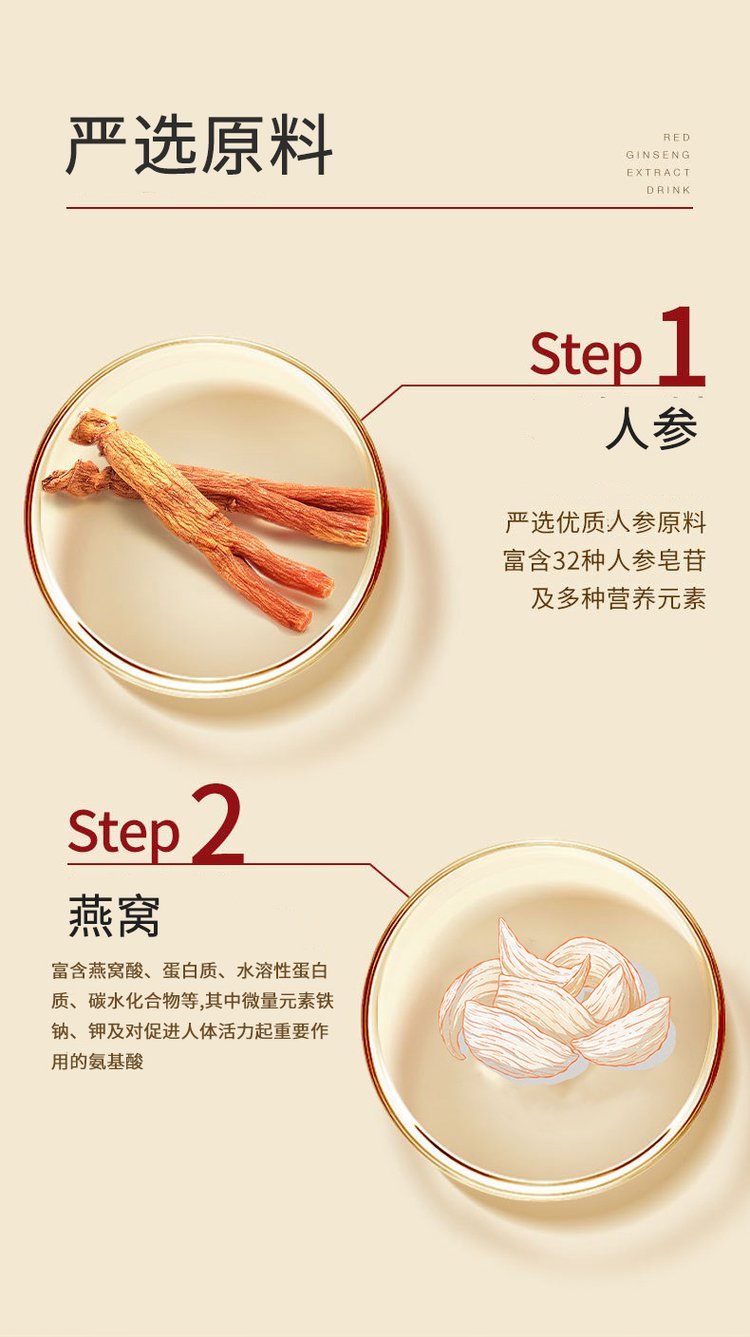 严选原料

RED
GINSENG
EXTRACT
DRINK

Step 1
人参

严选优质人参原料
富含32种人参皂苷
及多种营养元素

Step 2
燕窝

富含燕窝酸、蛋白质、水溶性蛋白质、碳水化合物等,其中微量元素铁钠、钾及对促进人体活力起重要作用的氨基酸