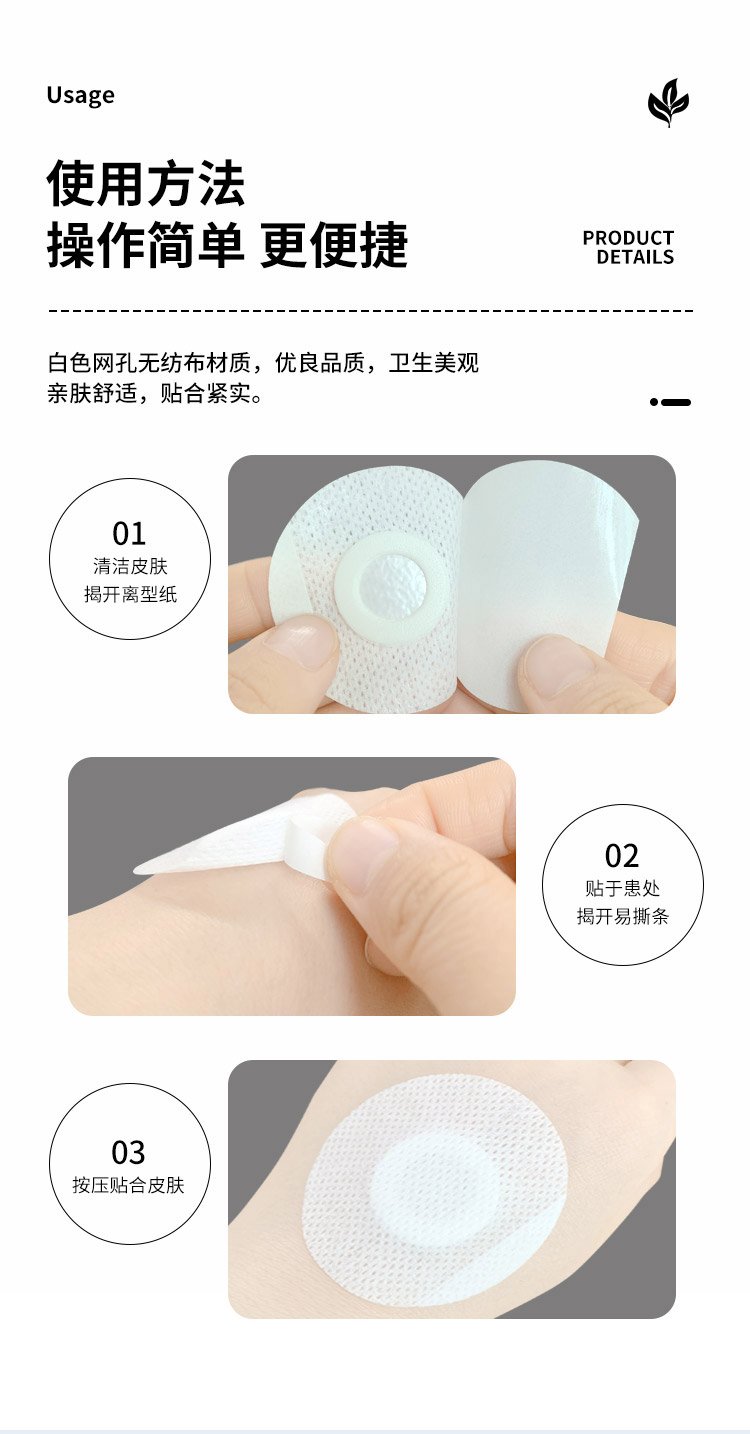 Usage

使用方法
操作简单 更便捷

PRODUCT
DETAILS

白色网孔无纺布材质，优良品质，卫生美观
亲肤舒适，贴合紧实。

01
清洁皮肤
揭开离型纸

02
贴于患处
揭开易撕条

03
按压贴合皮肤