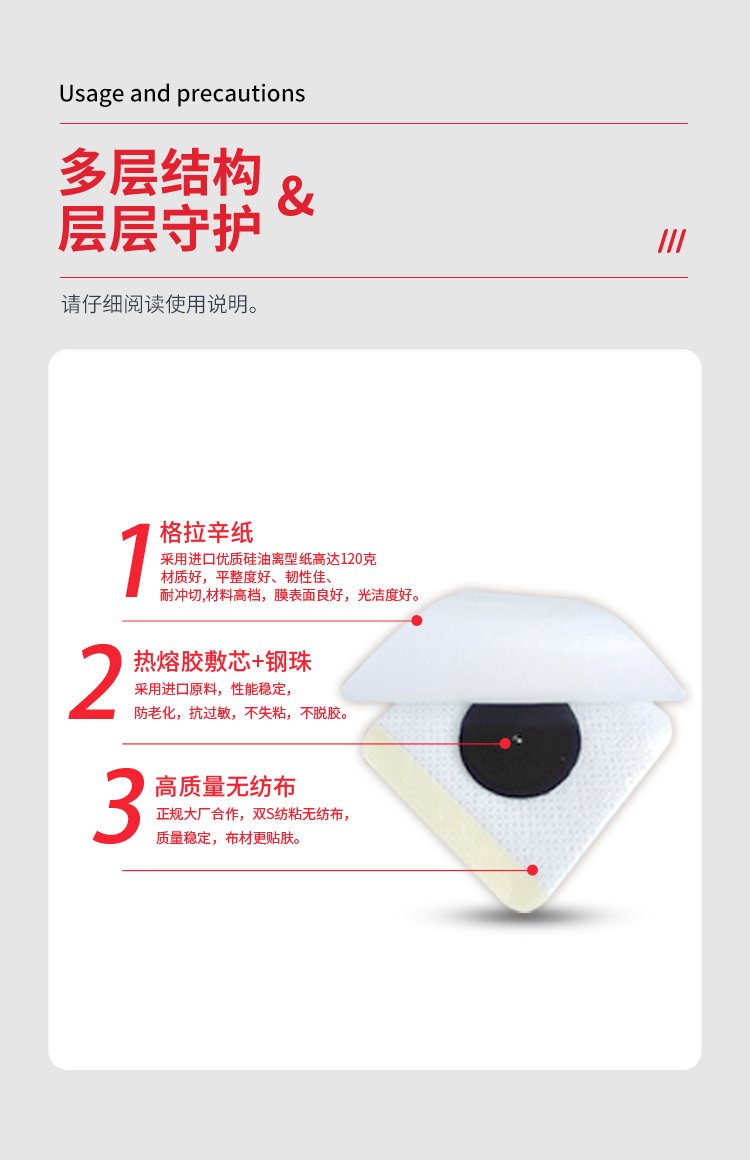 Usage and precautions

多层结构 & 层层守护

///

请仔细阅读使用说明。

1 格拉辛纸
采用进口优质硅油离型纸高达120克
材质好，平整度好、韧性佳、
耐冲切,材料高档，膜表面良好，光洁度好。

2 热熔胶敷芯+钢珠
采用进口原料，性能稳定，
防老化，抗过敏，不失粘，不脱胶。

3 高质量无纺布
正规大厂合作，双S纺粘无纺布，
质量稳定，布材更贴肤。