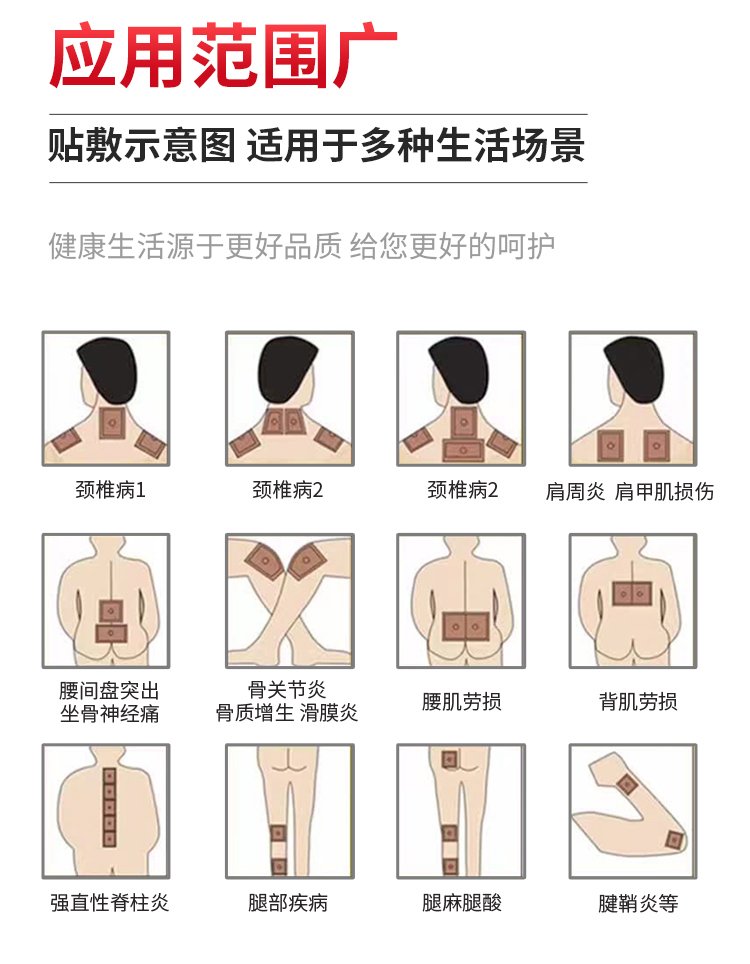 应用范围广

贴敷示意图 适用于多种生活场景

健康生活源于更好品质 给您更好的呵护

颈椎病1

颈椎病2

颈椎病2

肩周炎 肩甲肌损伤

腰间盘突出
坐骨神经痛

骨关节炎
骨质增生 滑膜炎

腰肌劳损

背肌劳损

强直性脊柱炎

腿部疾病

腿麻腿酸

腱鞘炎等