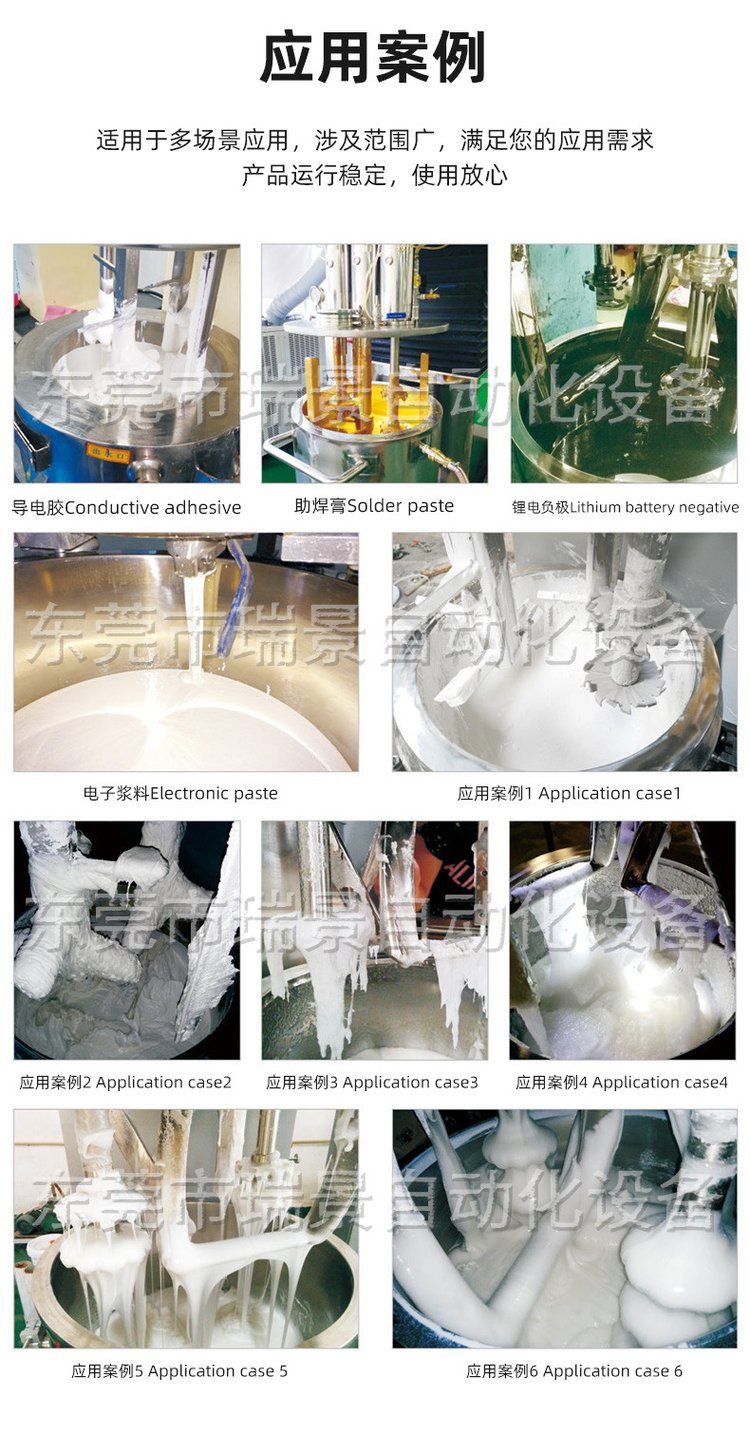 应用案例

适用于多场景应用，涉及范围广，满足您的应用需求
产品运行稳定，使用放心

东莞市瑞景自动化设备

导电胶Conductive adhesive

助焊膏Solder paste

锂电负极Lithium battery negative

东莞市瑞景自动化设备

电子浆料Electronic paste

应用案例1 Application case1

东莞市瑞景自动化设备

应用案例2 Application case2

应用案例3 Application case3

应用案例4 Application case4

东莞市瑞景自动化设备

应用案例5 Application case 5

应用案例6 Application case 6