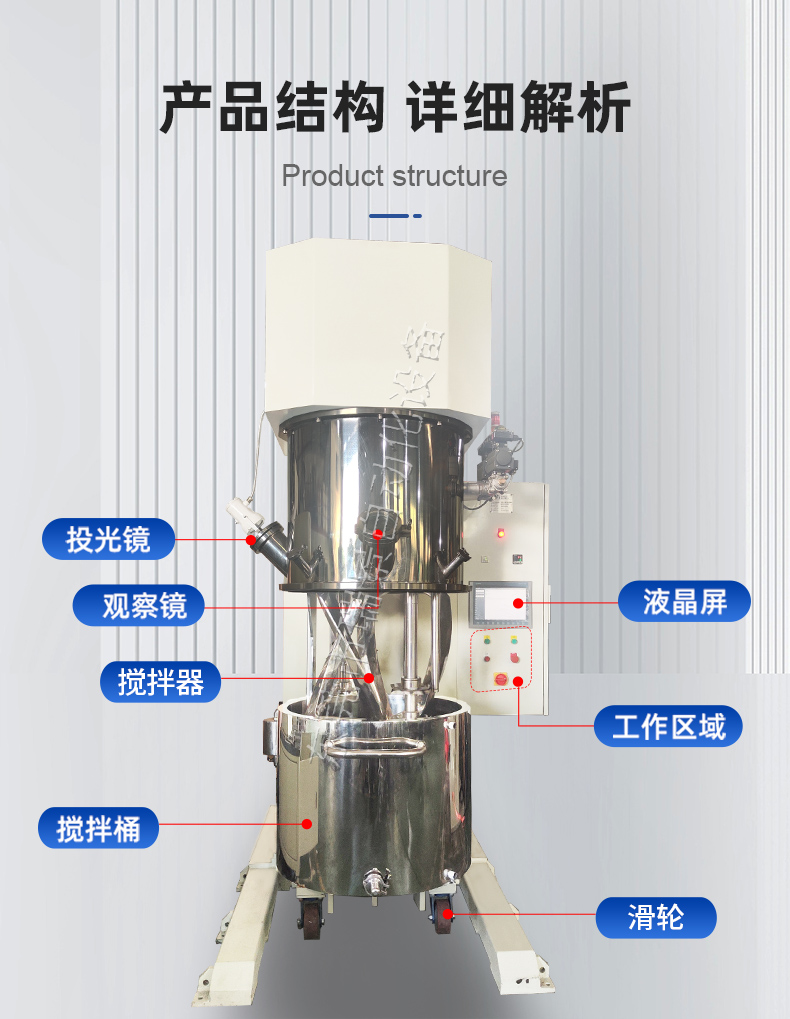 产品结构 详细解析

Product structure

投光镜

观察镜

搅拌器

搅拌桶

液晶屏

工作区域

滑轮