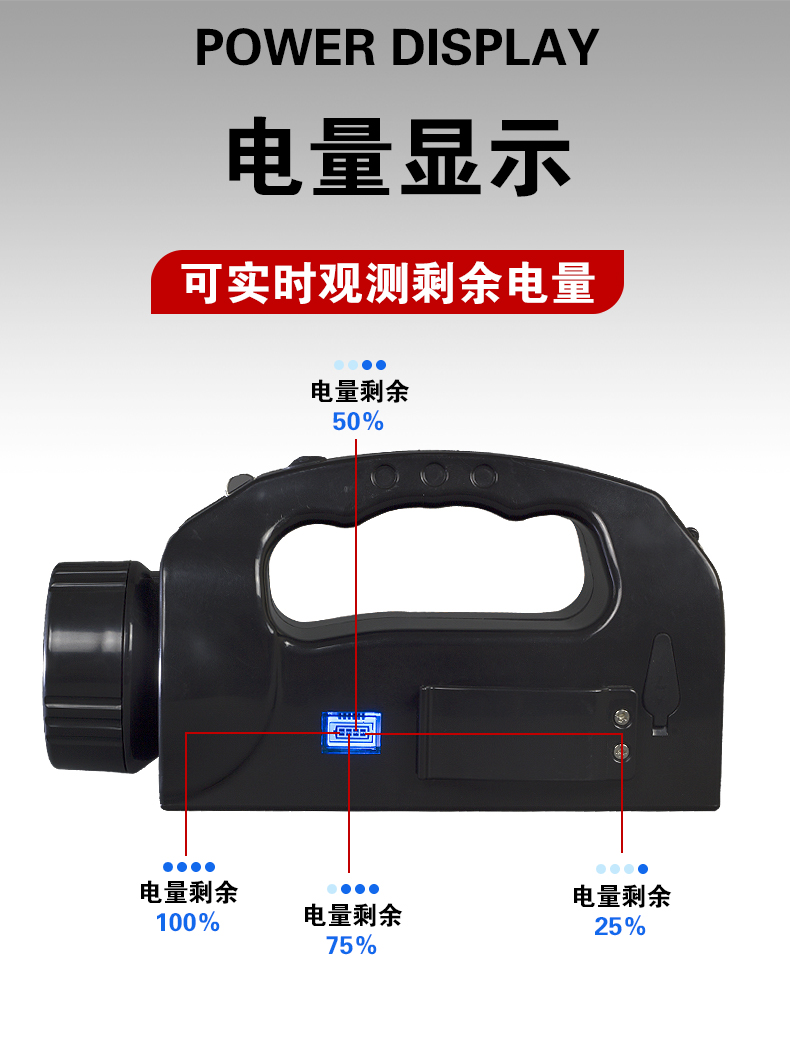 POWER DISPLAY

电量显示

可实时观测剩余电量

电量剩余
50%

电量剩余
100%

电量剩余
75%

电量剩余
25%