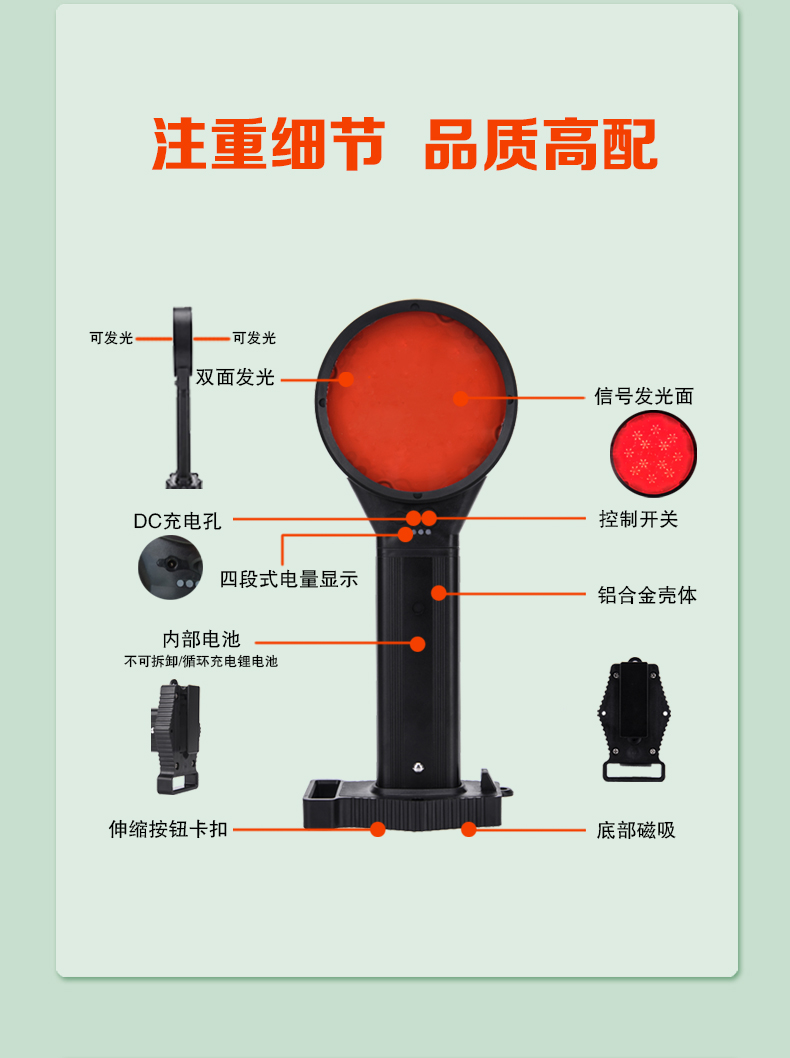 注重细节 品质高配

可发光
可发光
双面发光
信号发光面
DC充电孔
控制开关
四段式电量显示
铝合金壳体
内部电池
不可拆卸/循环充电锂电池
伸缩按钮卡扣
底部磁吸