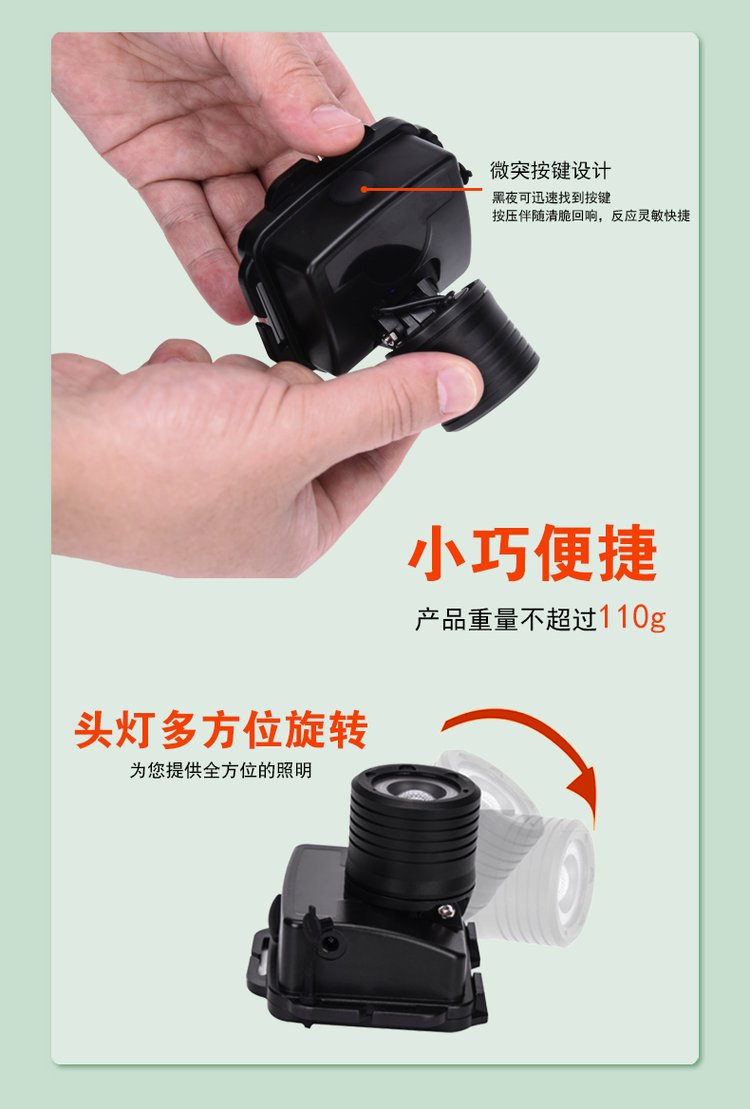 微突按键设计
黑夜可迅速找到按键
按压伴随清脆回响，反应灵敏快捷

小巧便捷
产品重量不超过110g

头灯多方位旋转
为您提供全方位的照明