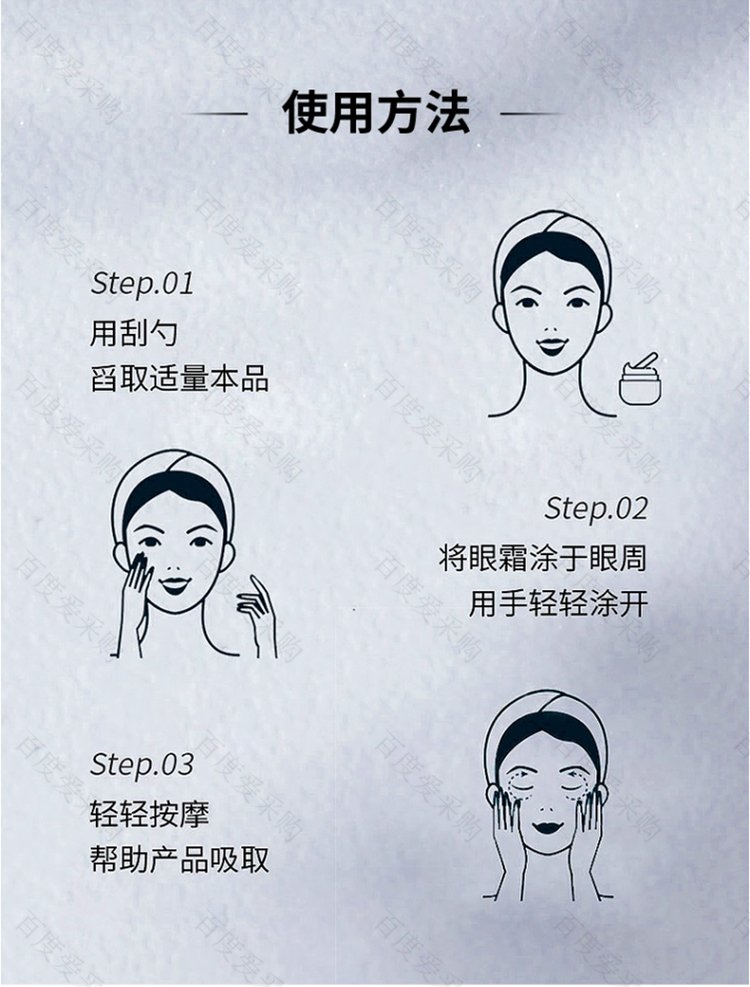 使用方法

Step.01
用刮勺
舀取适量本品

Step.02
将眼霜涂于眼周
用手轻轻涂开

Step.03
轻轻按摩
帮助产品吸取

百度爱采购