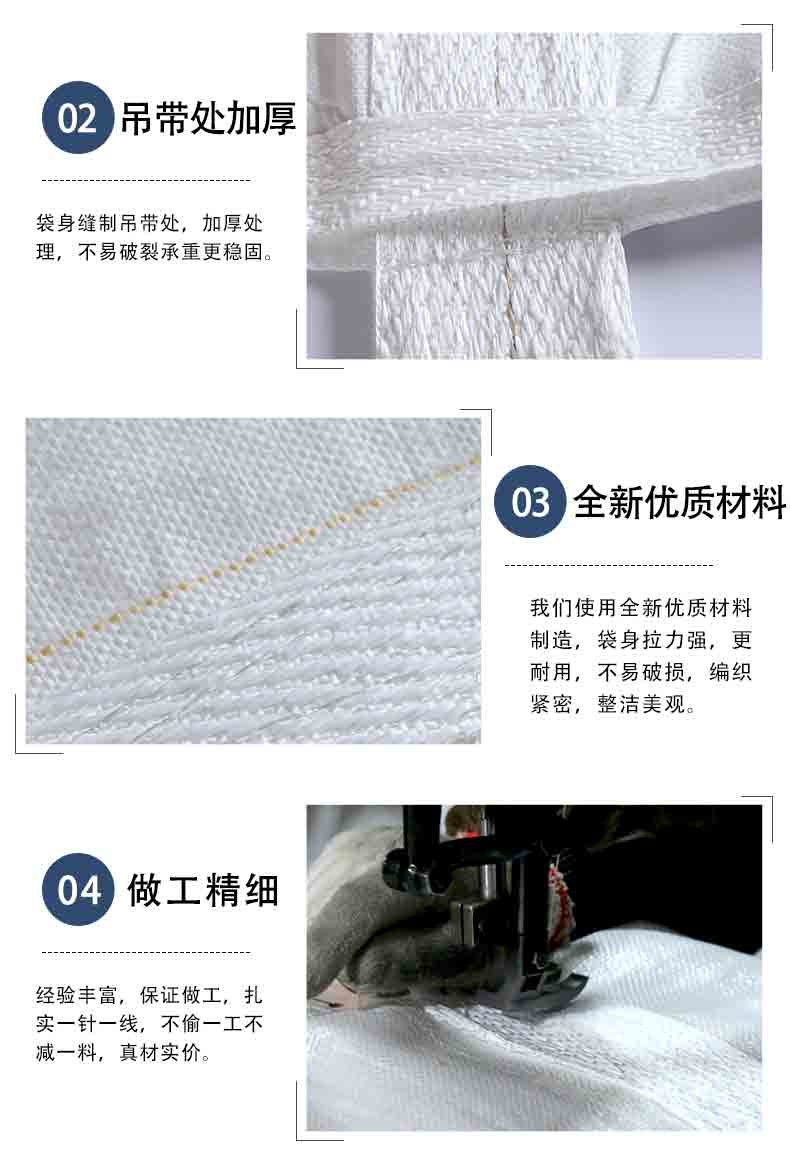 02 吊带处加厚

袋身缝制吊带处，加厚处理，不易破裂承重更稳固。

03 全新优质材料

我们使用全新优质材料制造，袋身拉力强，更耐用，不易破损，编织紧密，整洁美观。

04 做工精细

经验丰富，保证做工，扎实一针一线，不偷一工不减一料，真材实价。