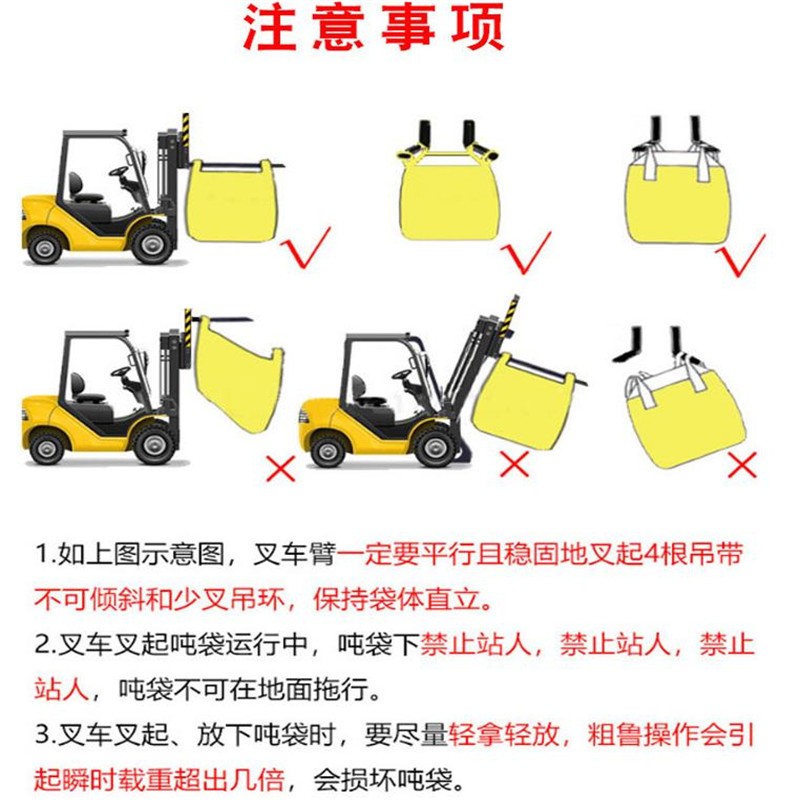 注意事项

√

√

√

×

×

×

1.如上图示意图，叉车臂一定要平行且稳固地叉起4根吊带不可倾斜和少叉吊环，保持袋体直立。

2.叉车叉起吨袋运行中，吨袋下禁止站人，禁止站人，禁止站人，吨袋不可在地面拖行。

3.叉车叉起、放下吨袋时，要尽量轻拿轻放，粗鲁操作会引起瞬时载重超出几倍，会损坏吨袋。