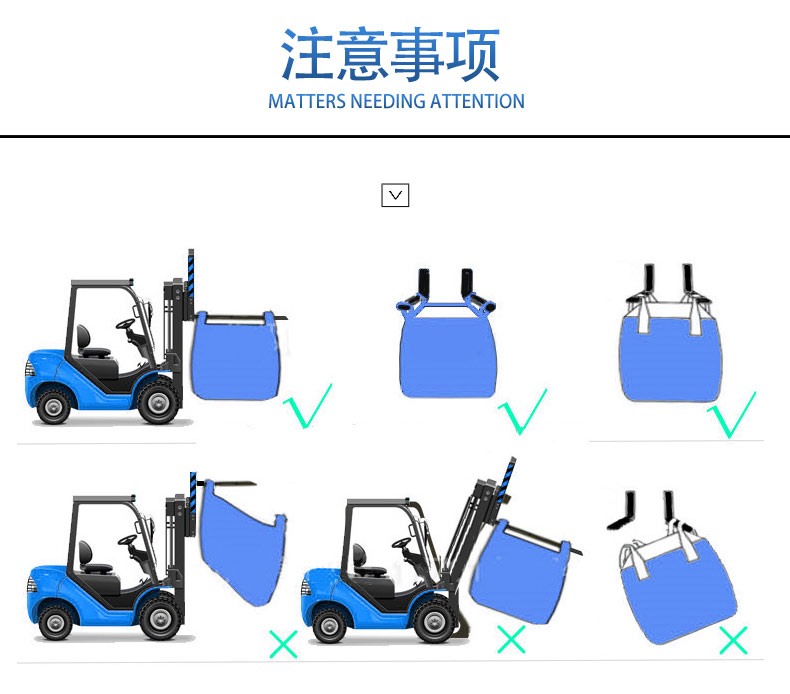 注意事项

MATTERS NEEDING ATTENTION