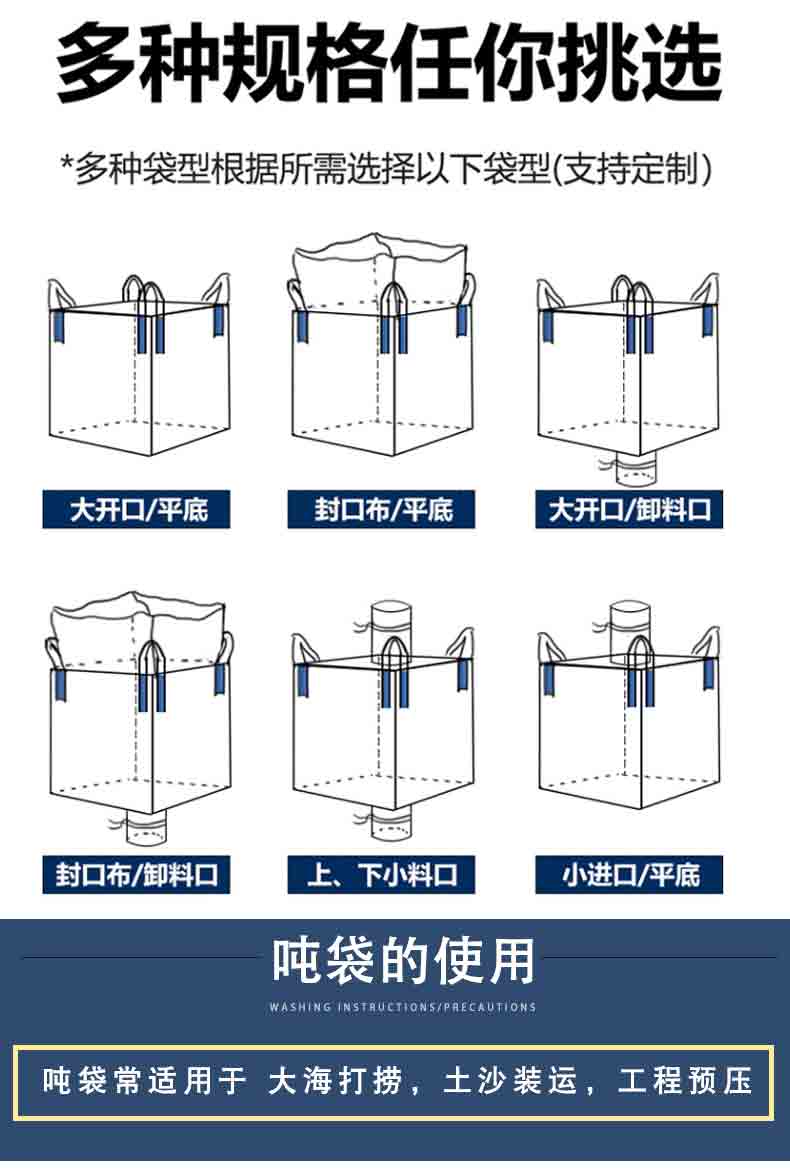 多种规格任你挑选

*多种袋型根据所需选择以下袋型(支持定制)

大开口/平底

封口布/平底

大开口/卸料口

封口布/卸料口

上、下小料口

小进口/平底

吨袋的使用

WASHING INSTRUCTIONS/PRECAUTIONS

吨袋常适用于 大海打捞，土沙装运，工程预压