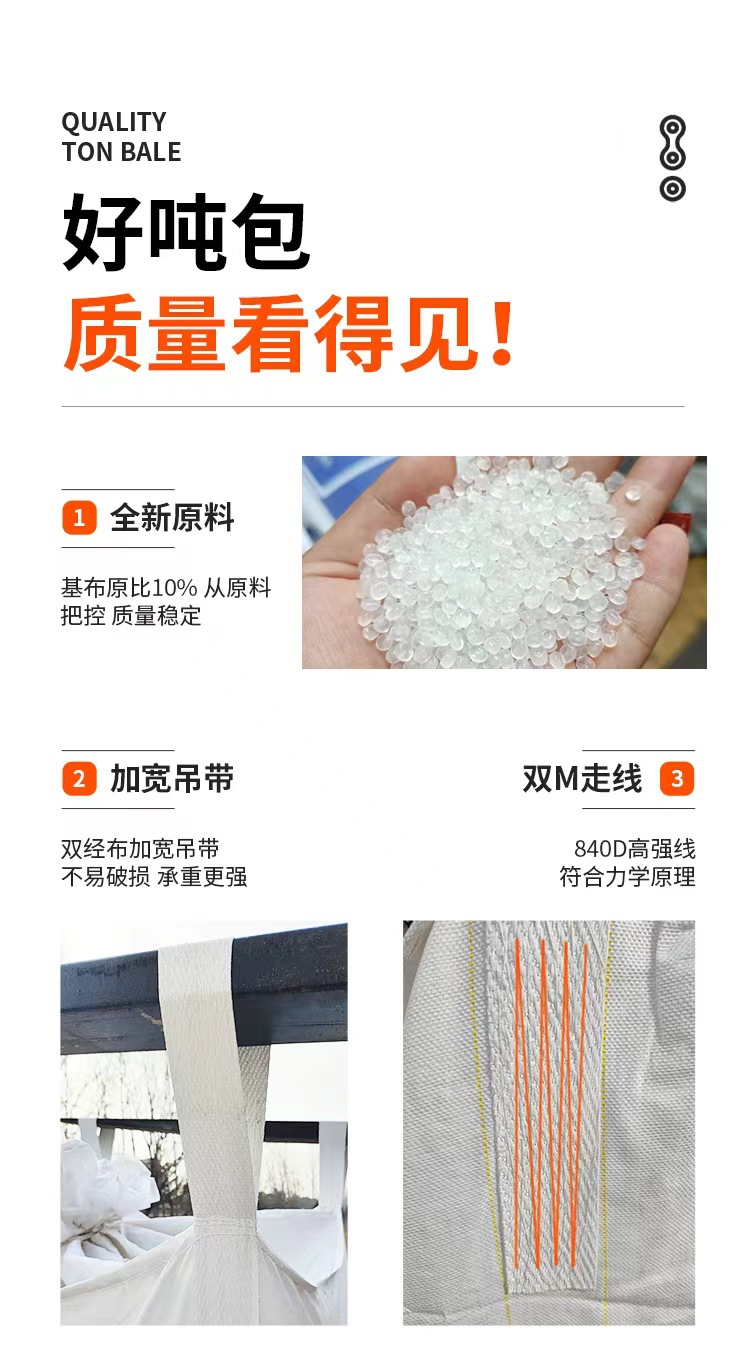 QUALITY
TON BALE

好吨包
质量看得见！

1 全新原料

基布原比10% 从原料把控 质量稳定

2 加宽吊带

双经布加宽吊带
不易破损 承重更强

双M走线 3

840D高强线
符合力学原理