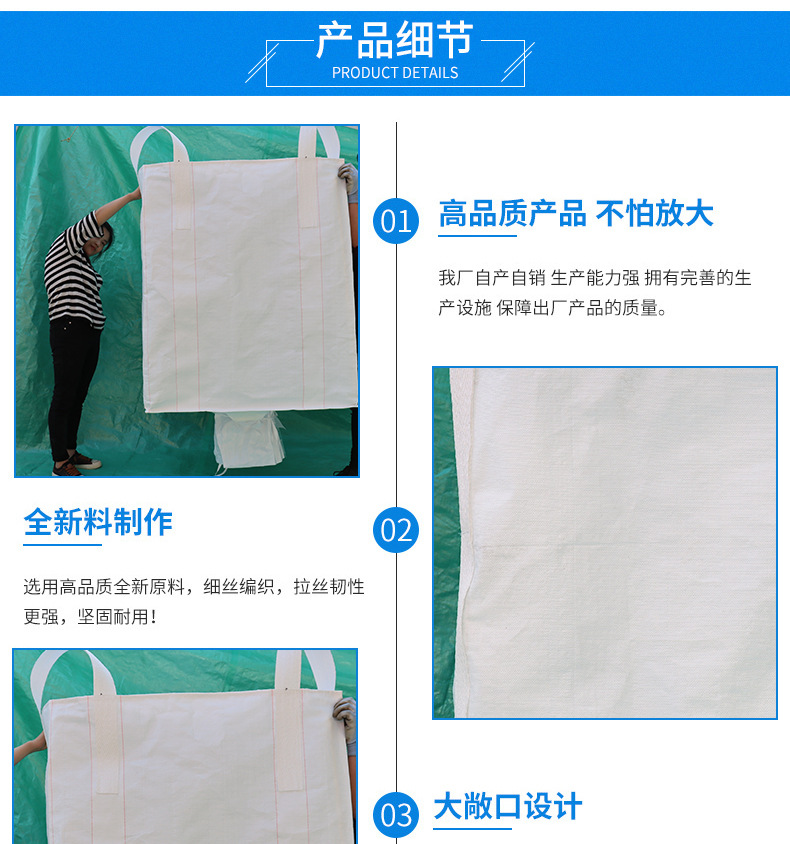 产品细节
PRODUCT DETAILS

01

高品质产品 不怕放大

我厂自产自销 生产能力强 拥有完善的生产设施 保障出厂产品的质量。

全新料制作

02

选用高品质全新原料，细丝编织，拉丝韧性更强，坚固耐用！

03

大敞口设计