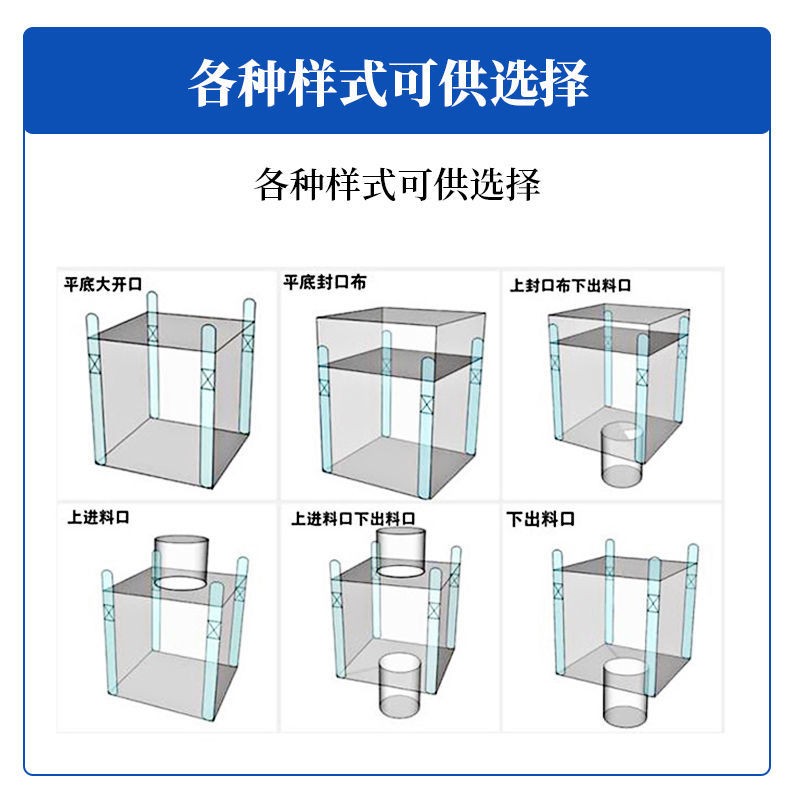 各种样式可供选择

各种样式可供选择

平底大开口

平底封口布

上封口布下出料口

上进料口

上进料口下出料口

下出料口