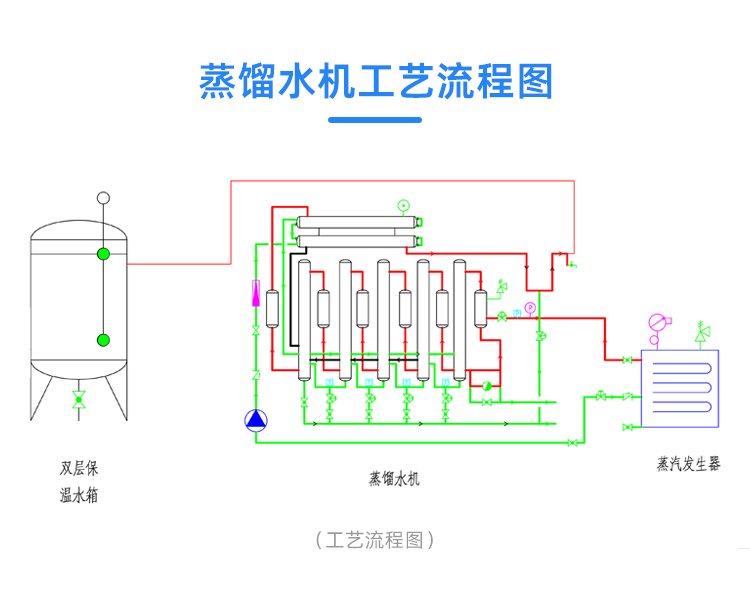 蒸馏水机工艺流程图

双层保温水箱

蒸馏水机

蒸汽发生器

（工艺流程图）