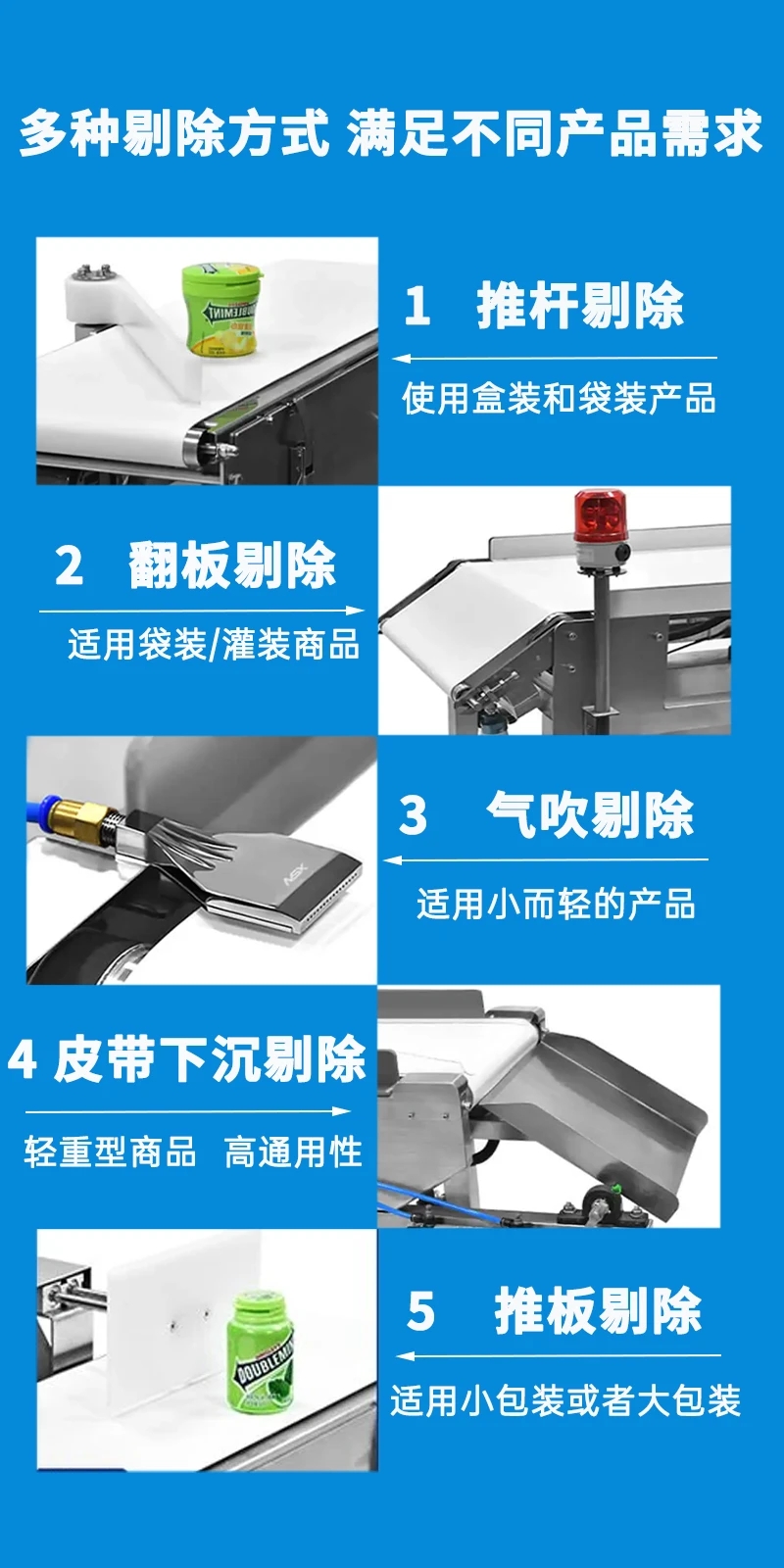 多种剔除方式 满足不同产品需求

DOUBLEMINT

1 推杆剔除

使用盒装和袋装产品

2 翻板剔除

适用袋装/灌装商品

3 气吹剔除

适用小而轻的产品

4 皮带下沉剔除

轻重型商品 高通用性

DOUBLEMINT

5 推板剔除

适用小包装或者大包装