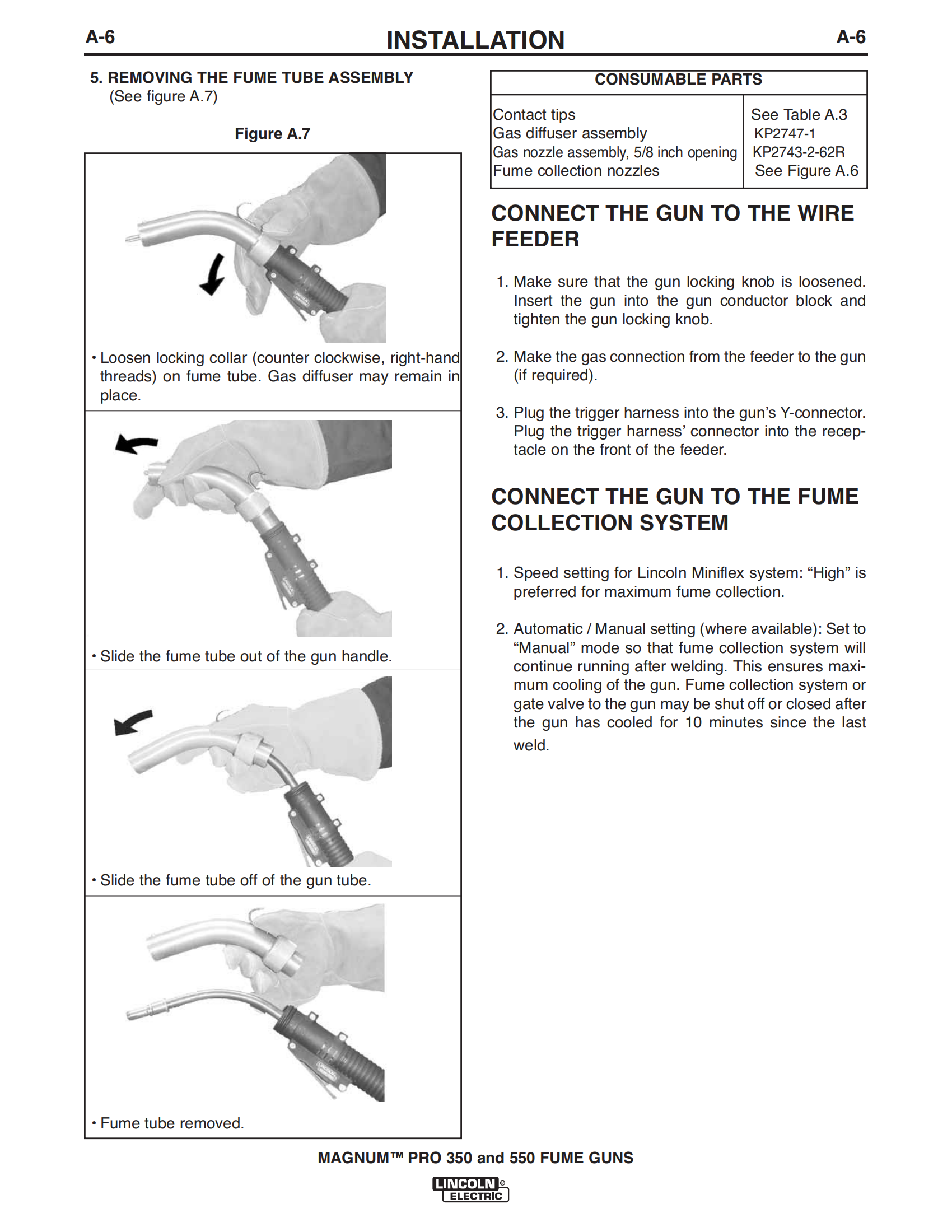 A-6 INSTALLATION A-6

5. REMOVING THE FUME TUBE ASSEMBLY
(See figure A.7)

Figure A.7

• Loosen locking collar (counter clockwise, right-hand threads) on fume tube. Gas diffuser may remain in place.

• Slide the fume tube out of the gun handle.

• Slide the fume tube off of the gun tube.

• Fume tube removed.

| CONSUMABLE PARTS | |
|---|---|
| Contact tips | See Table A.3 |
| Gas diffuser assembly | KP2747-1 |
| Gas nozzle assembly, 5/8 inch opening | KP2743-2-62R |
| Fume collection nozzles | See Figure A.6 |

CONNECT THE GUN TO THE WIRE FEEDER

1. Make sure that the gun locking knob is loosened. Insert the gun into the gun conductor block and tighten the gun locking knob.

2. Make the gas connection from the feeder to the gun (if required).

3. Plug the trigger harness into the gun's Y-connector. Plug the trigger harness' connector into the receptacle on the front of the feeder.

CONNECT THE GUN TO THE FUME COLLECTION SYSTEM

1. Speed setting for Lincoln Miniflex system: "High" is preferred for maximum fume collection.

2. Automatic / Manual setting (where available): Set to "Manual" mode so that fume collection system will continue running after welding. This ensures maximum cooling of the gun. Fume collection system or gate valve to the gun may be shut off or closed after the gun has cooled for 10 minutes since the last weld.

MAGNUM™ PRO 350 and 550 FUME GUNS

LINCOLN® ELECTRIC