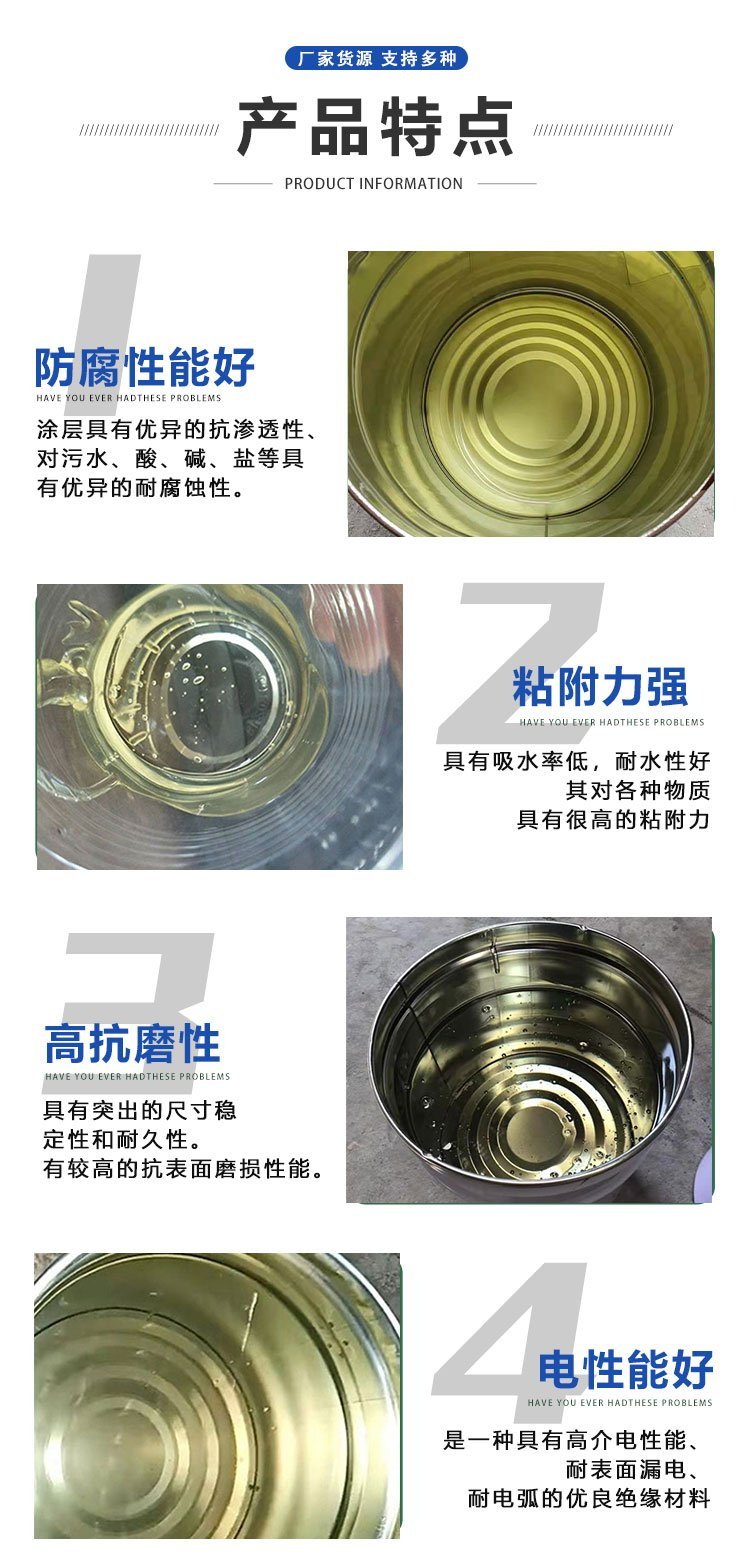 厂家货源 支持多种

产品特点

PRODUCT INFORMATION

1

防腐性能好

HAVE YOU EVER HADTHESE PROBLEMS

涂层具有优异的抗渗透性、对污水、酸、碱、盐等具有优异的耐腐蚀性。

2

粘附力强

HAVE YOU EVER HADTHESE PROBLEMS

具有吸水率低，耐水性好
其对各种物质
具有很高的粘附力

3

高抗磨性

HAVE YOU EVER HADTHESE PROBLEMS

具有突出的尺寸稳定性和耐久性。
有较高的抗表面磨损性能。

4

电性能好

HAVE YOU EVER HADTHESE PROBLEMS

是一种具有高介电性能、
耐表面漏电、
耐电弧的优良绝缘材料