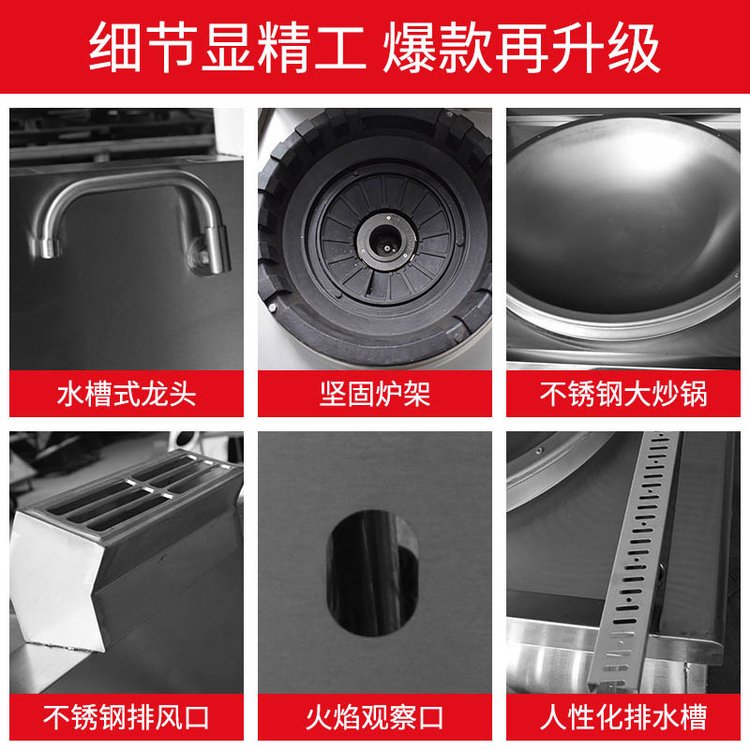 细节显精工 爆款再升级

水槽式龙头

坚固炉架

不锈钢大炒锅

不锈钢排风口

火焰观察口

人性化排水槽