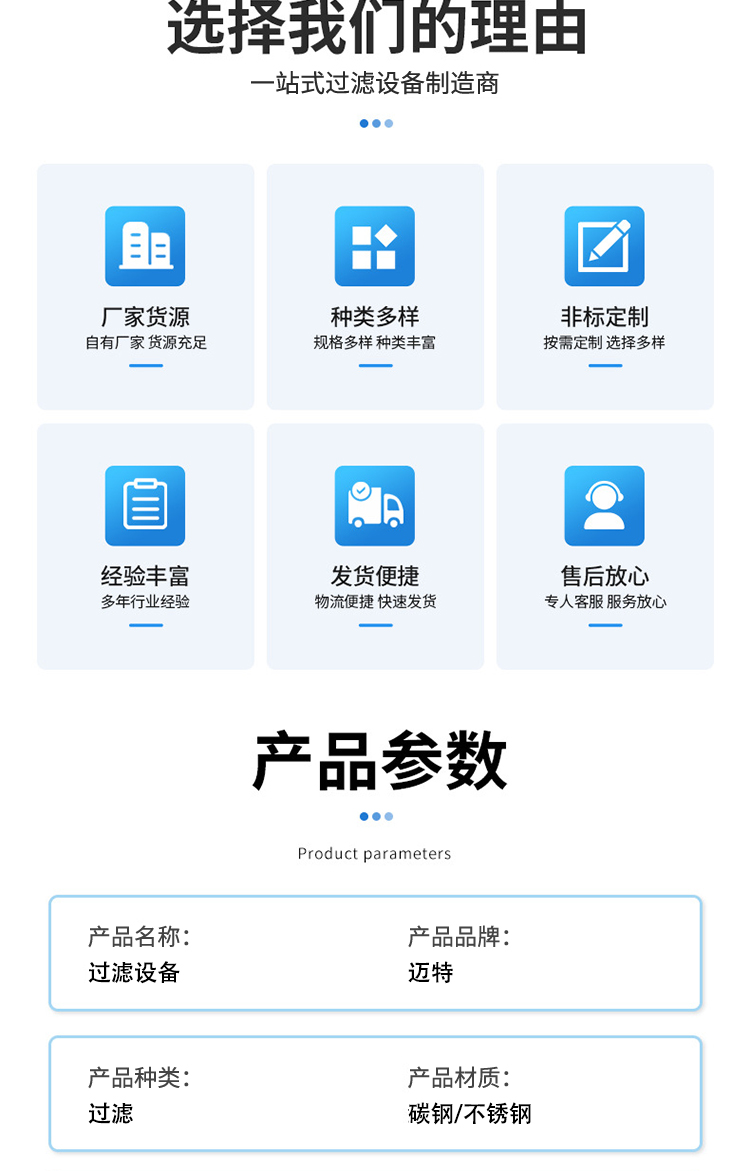 选择我们的理由

一站式过滤设备制造商

厂家货源
自有厂家 货源充足

种类多样
规格多样 种类丰富

非标定制
按需定制 选择多样

经验丰富
多年行业经验

发货便捷
物流便捷 快速发货

售后放心
专人客服 服务放心

产品参数

Product parameters

产品名称:
过滤设备

产品品牌:
迈特

产品种类:
过滤

产品材质:
碳钢/不锈钢