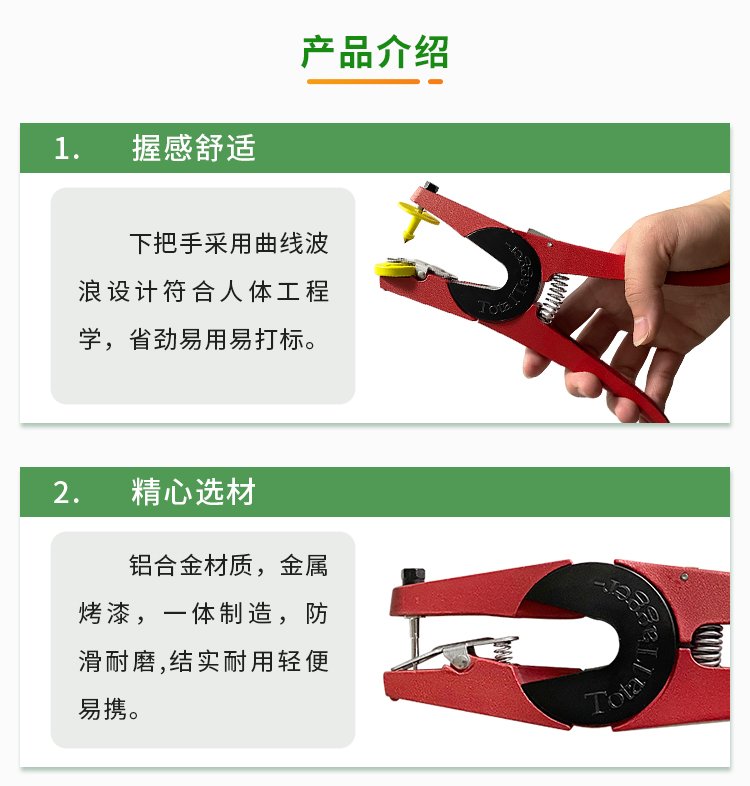 产品介绍

1. 握感舒适

下把手采用曲线波浪设计符合人体工程学，省劲易用易打标。

Total Tagger

2. 精心选材

铝合金材质，金属烤漆，一体制造，防滑耐磨,结实耐用轻便易携。

Total Tagger