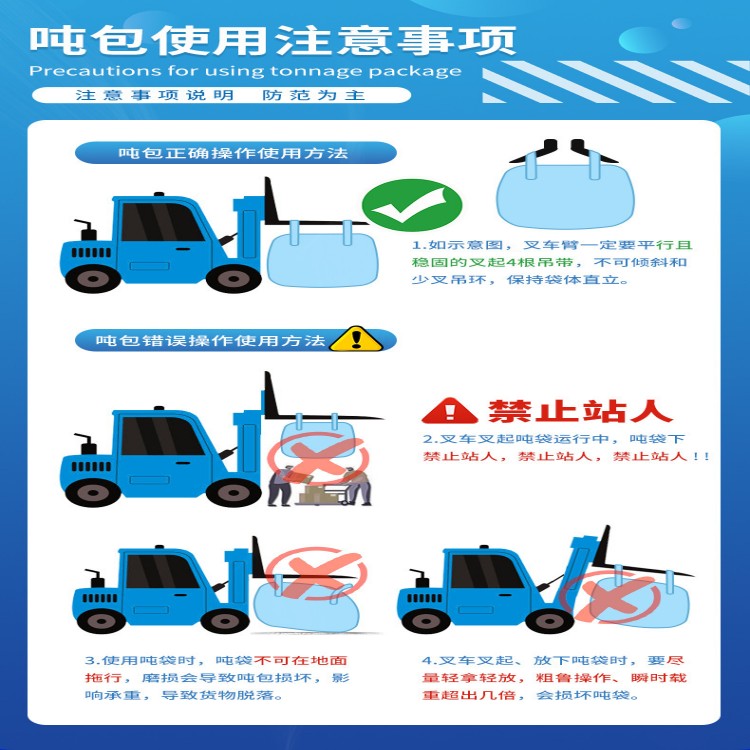 吨包使用注意事项
Precautions for using tonnage package
注意事项说明　防范为主

吨包正确操作使用方法

1.如示意图，叉车臂一定要平行且稳固的叉起4根吊带，不可倾斜和少叉吊环，保持袋体直立。

吨包错误操作使用方法

禁止站人

2.叉车叉起吨袋运行中，吨袋下禁止站人，禁止站人，禁止站人！！

3.使用吨袋时，吨袋不可在地面拖行，磨损会导致吨包损坏，影响承重，导致货物脱落。

4.叉车叉起、放下吨袋时，要尽量轻拿轻放，粗鲁操作、瞬时载重超出几倍，会损坏吨袋。