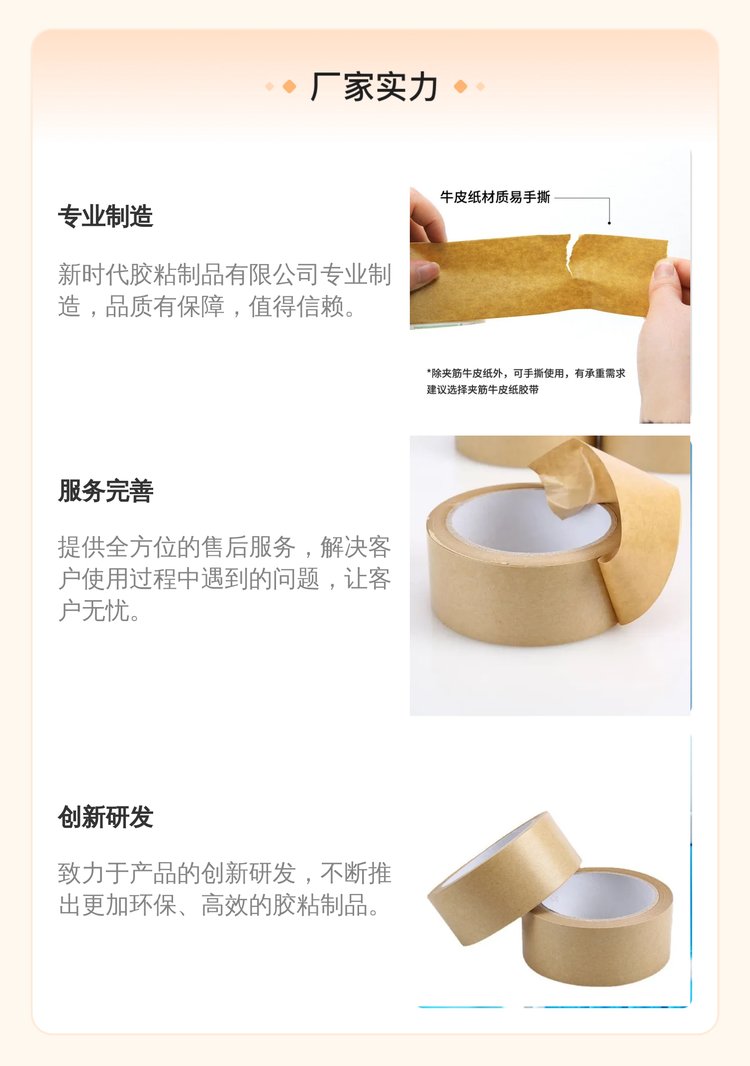 厂家实力

专业制造

新时代胶粘制品有限公司专业制造，品质有保障，值得信赖。

牛皮纸材质易手撕

*除夹筋牛皮纸外，可手撕使用，有承重需求建议选择夹筋牛皮纸胶带

服务完善

提供全方位的售后服务，解决客户使用过程中遇到的问题，让客户无忧。

创新研发

致力于产品的创新研发，不断推出更加环保、高效的胶粘制品。