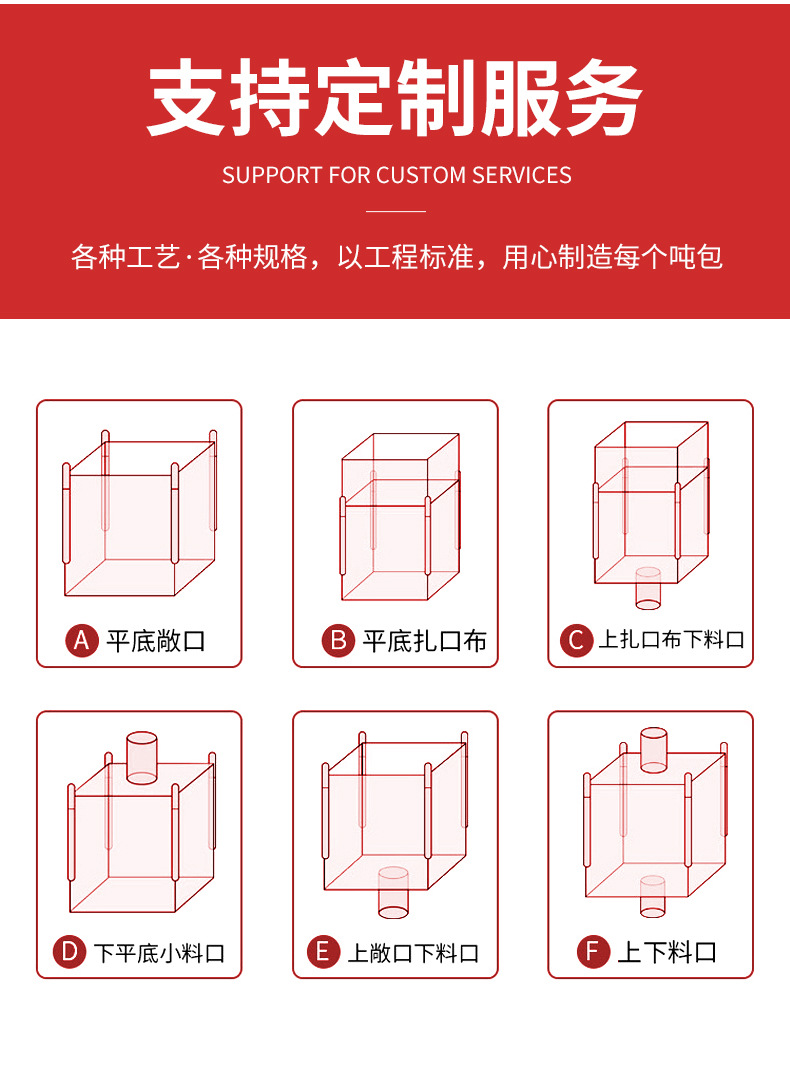 支持定制服务

SUPPORT FOR CUSTOM SERVICES

各种工艺·各种规格，以工程标准，用心制造每个吨包

A 平底敞口

B 平底扎口布

C 上扎口布下料口

D 下平底小料口

E 上敞口下料口

F 上下料口