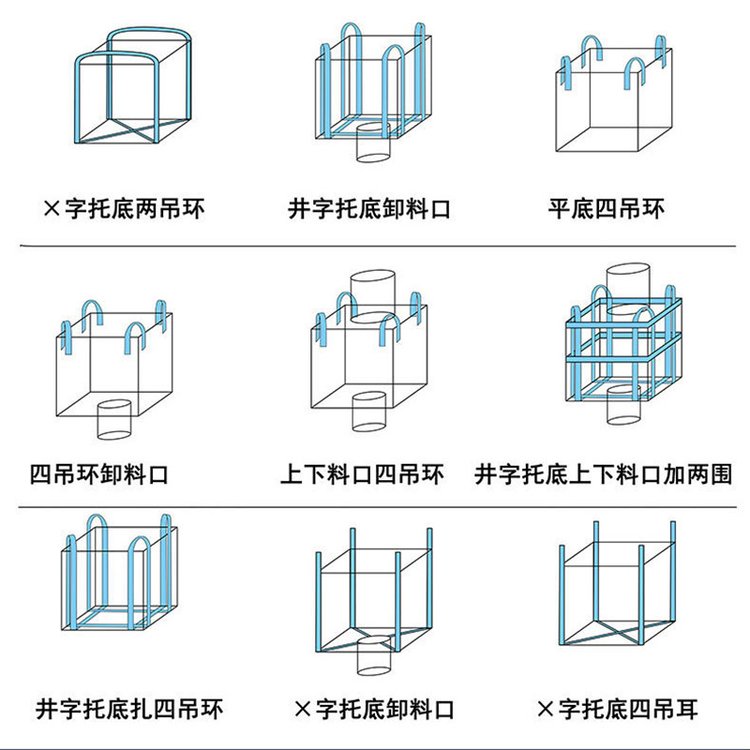 ×字托底两吊环

井字托底卸料口

平底四吊环

四吊环卸料口

上下料口四吊环

井字托底上下料口加两围

井字托底扎四吊环

×字托底卸料口

×字托底四吊耳