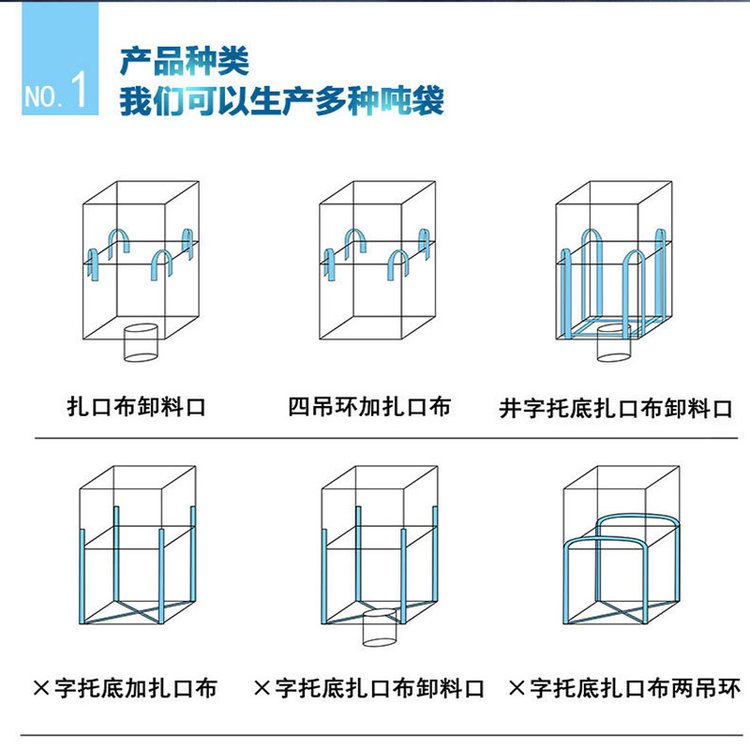 NO.1

产品种类
我们可以生产多种吨袋

扎口布卸料口

四吊环加扎口布

井字托底扎口布卸料口

×字托底加扎口布

×字托底扎口布卸料口

×字托底扎口布两吊环