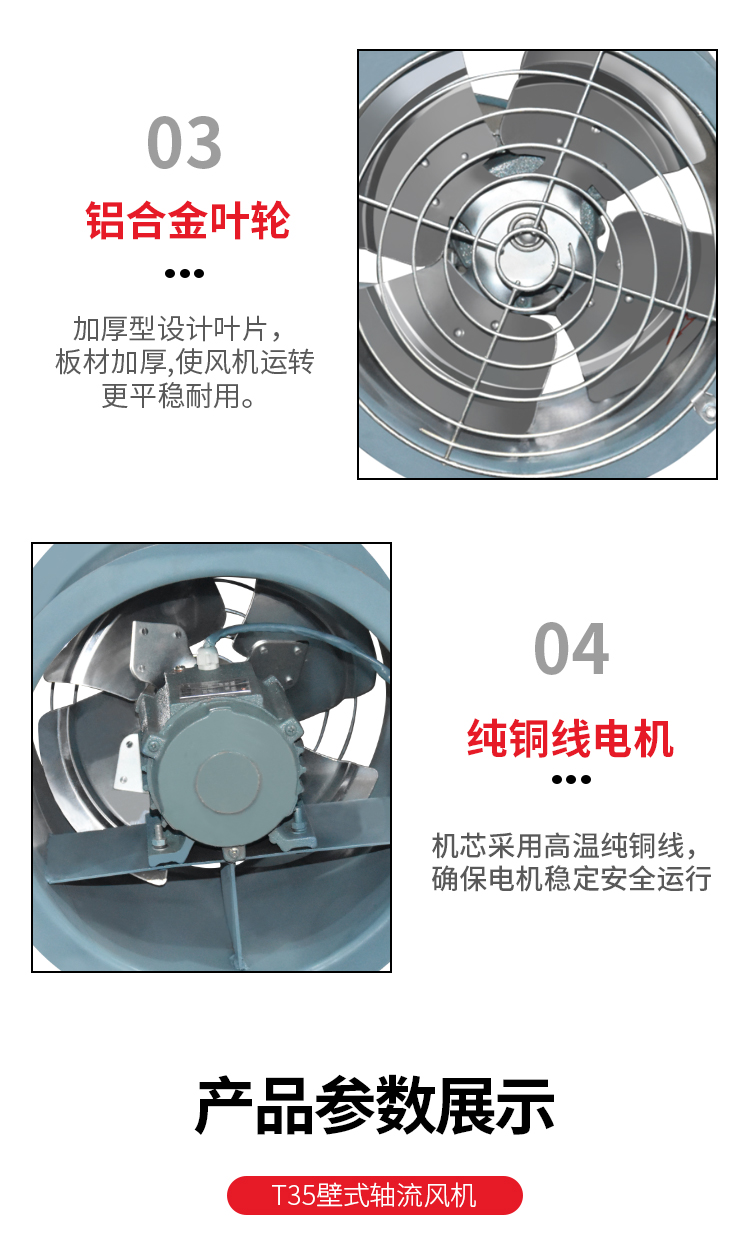 03

铝合金叶轮

加厚型设计叶片，板材加厚,使风机运转更平稳耐用。

04

纯铜线电机

机芯采用高温纯铜线，确保电机稳定安全运行

产品参数展示

T35壁式轴流风机